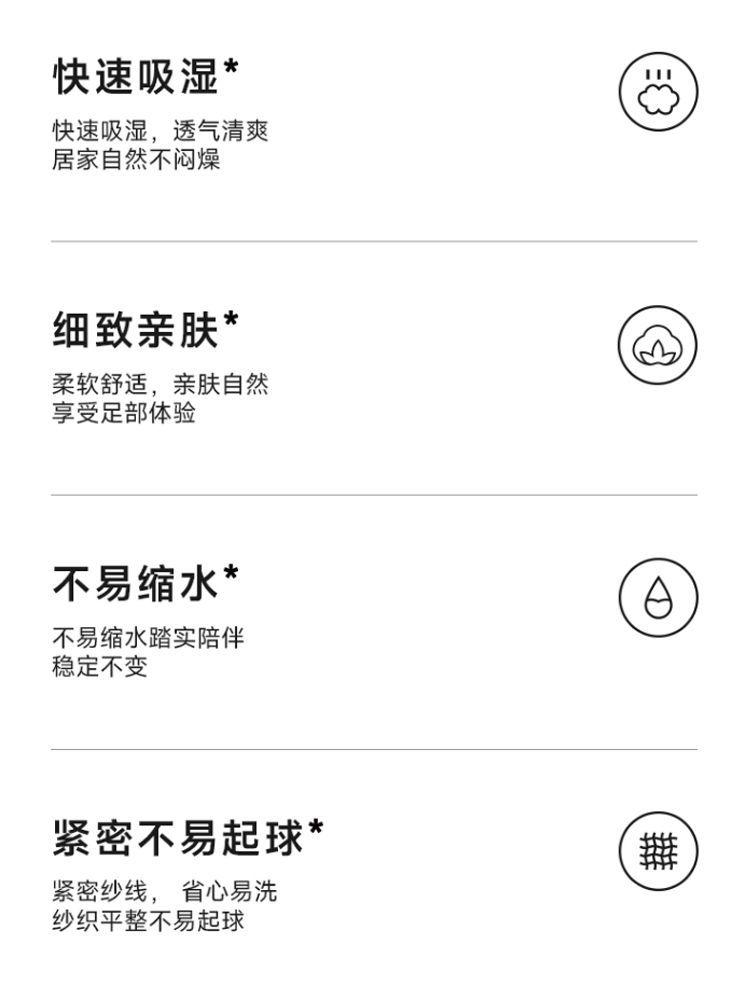 快速吸湿*

快速吸湿，透气清爽
居家自然不闷燥

细致亲肤*

柔软舒适，亲肤自然
享受足部体验

不易缩水*

不易缩水踏实陪伴
稳定不变

紧密不易起球*

紧密纱线，省心易洗
纱织平整不易起球