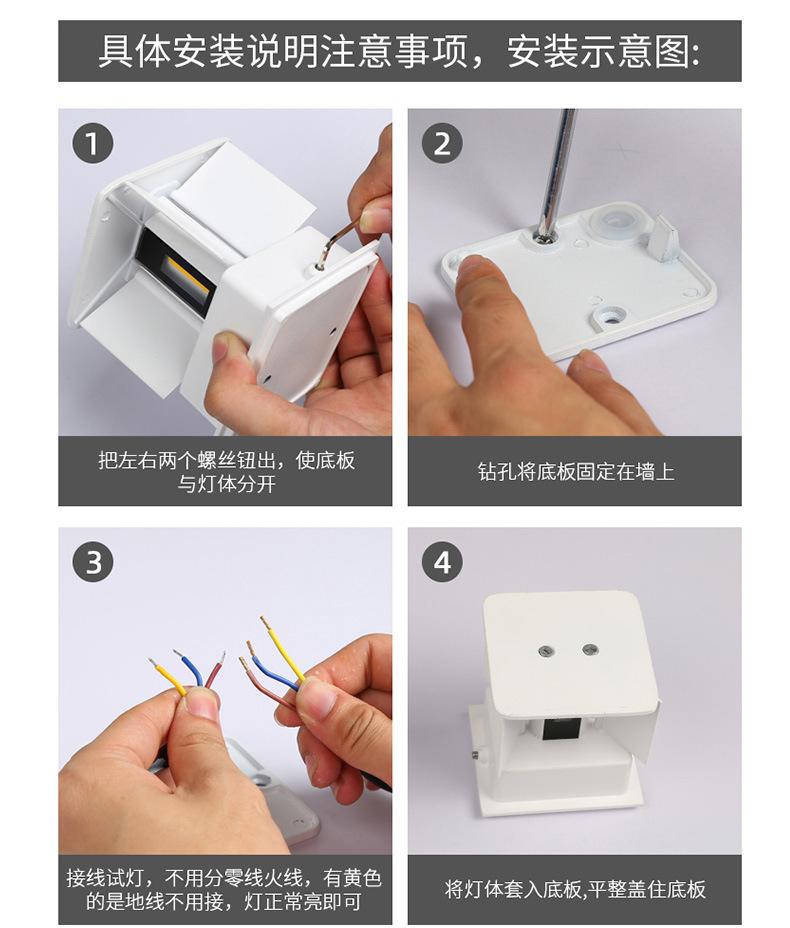 具体安装说明注意事项，安装示意图:

1

把左右两个螺丝钮出，使底板与灯体分开

2

钻孔将底板固定在墙上

3

接线试灯，不用分零线火线，有黄色的是地线不用接，灯正常亮即可

4

将灯体套入底板，平整盖住底板