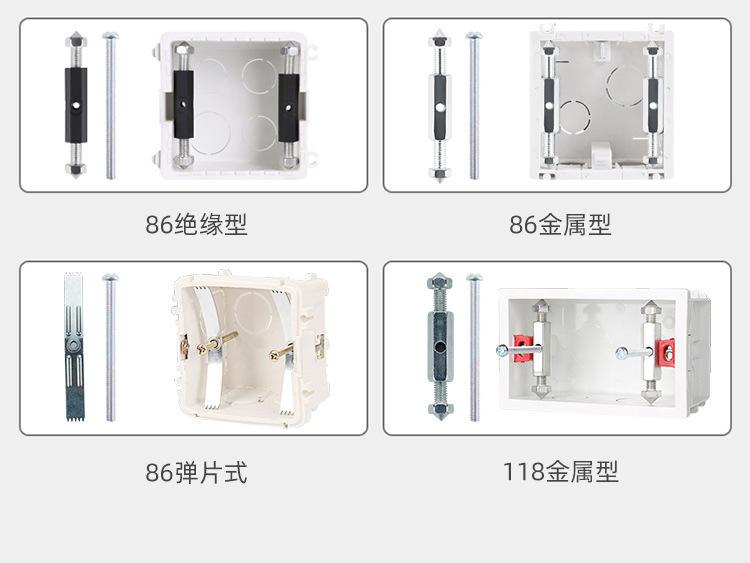 86绝缘型

86金属型

86弹片式

118金属型