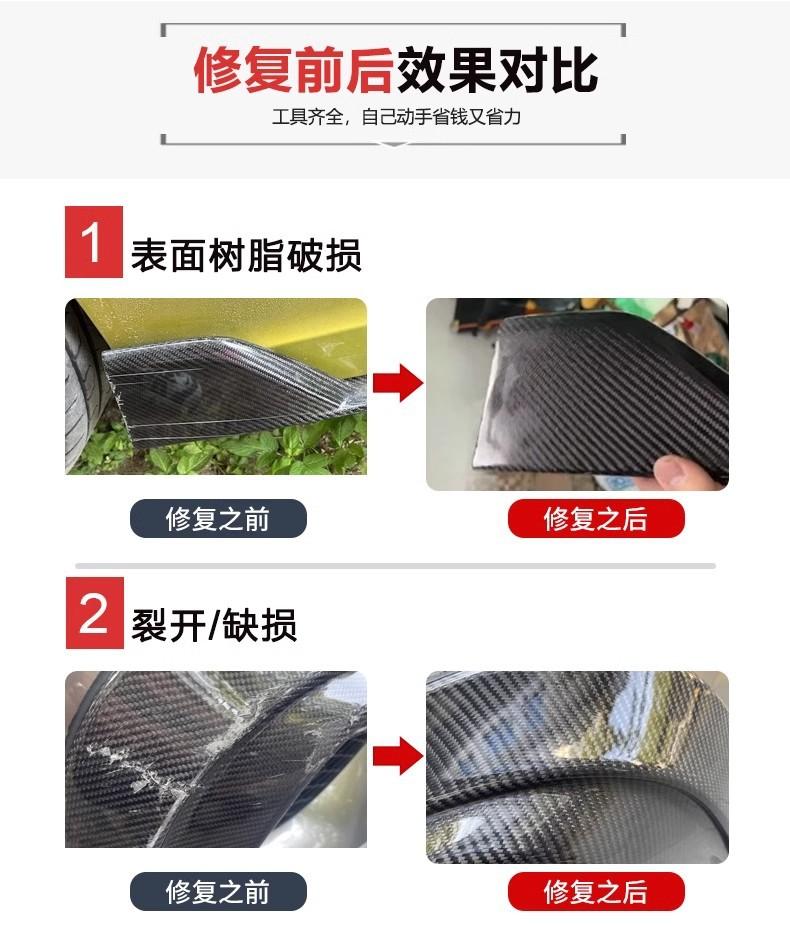 修复前后效果对比

工具齐全，自己动手省钱又省力

1 表面树脂破损

修复之前

修复之后

2 裂开/缺损

修复之前

修复之后