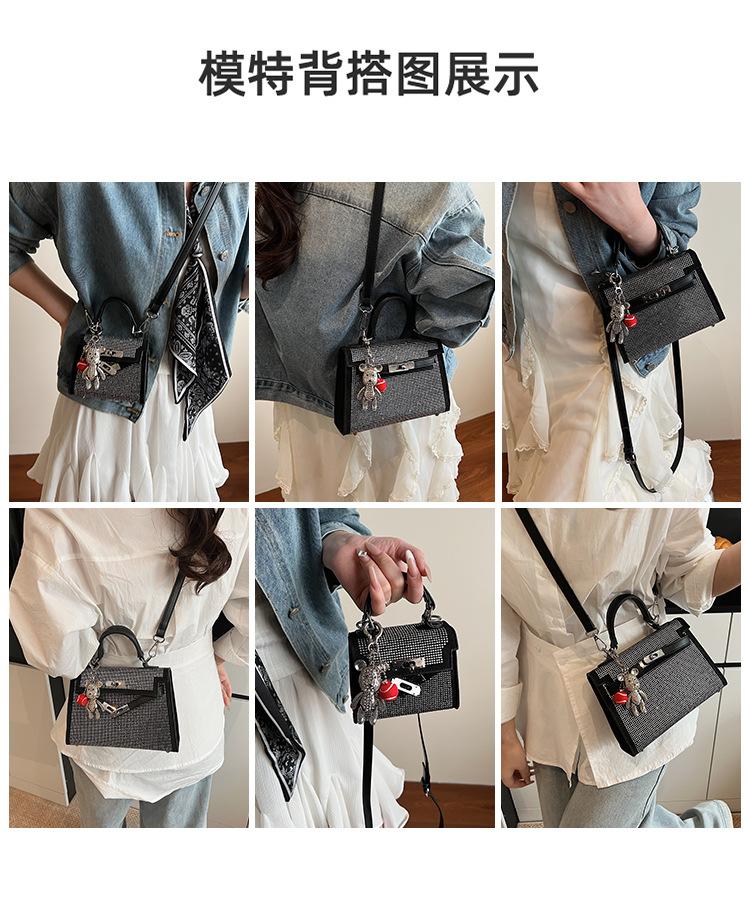 模特背搭图展示