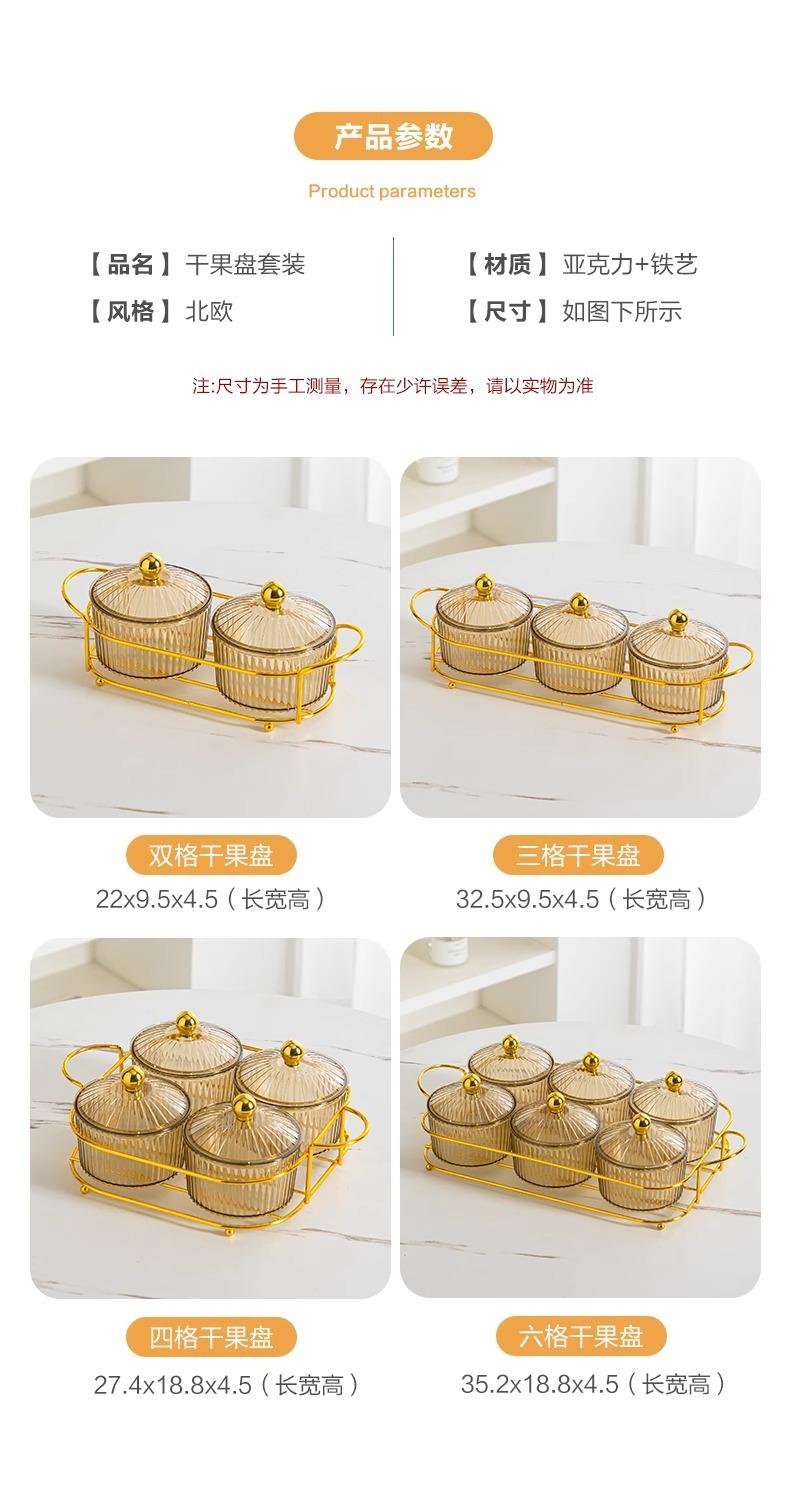 产品参数

Product parameters

【品名】干果盘套装
【风格】北欧

【材质】亚克力+铁艺
【尺寸】如图下所示

注:尺寸为手工测量，存在少许误差，请以实物为准

双格干果盘
22x9.5x4.5（长宽高）

三格干果盘
32.5x9.5x4.5（长宽高）

四格干果盘
27.4x18.8x4.5（长宽高）

六格干果盘
35.2x18.8x4.5（长宽高）