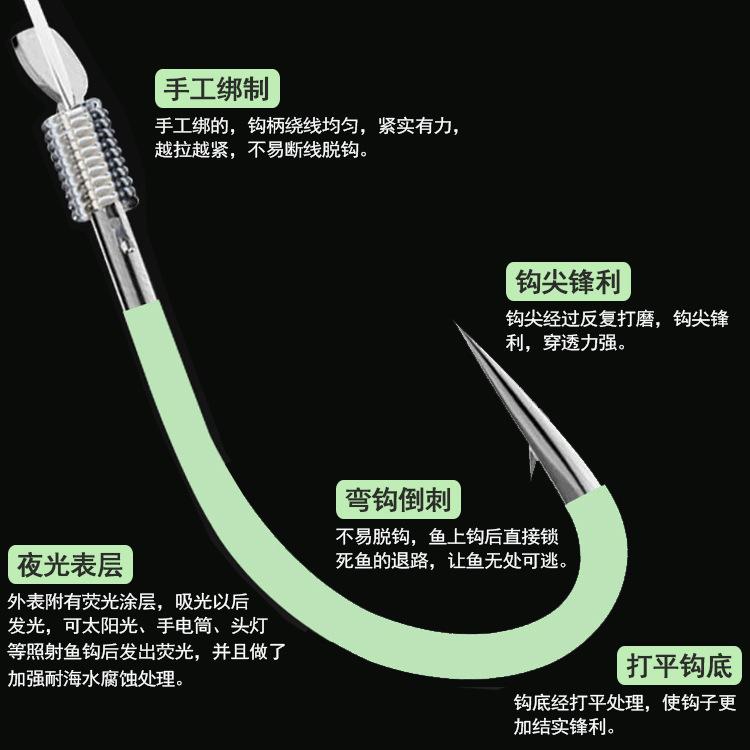 手工绑制

手工绑的，钩柄绕线均匀，紧实有力，越拉越紧，不易断线脱钩。

钩尖锋利

钩尖经过反复打磨，钩尖锋利，穿透力强。

弯钩倒刺

不易脱钩，鱼上钩后直接锁死鱼的退路，让鱼无处可逃。

夜光表层

外表附有荧光涂层，吸光以后发光，可太阳光、手电筒、头灯等照射鱼钩后发出荧光，并且做了加强耐海水腐蚀处理。

打平钩底

钩底经打平处理，使钩子更加结实锋利。