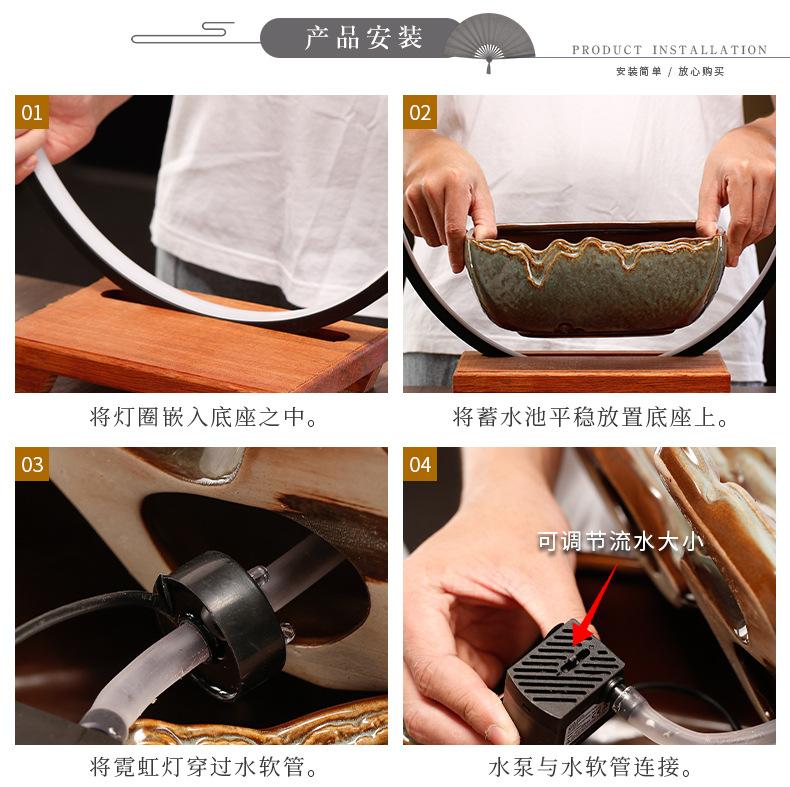 产品安装

PRODUCT INSTALLATION

安装简单 / 放心购买

01

将灯圈嵌入底座之中。

02

将蓄水池平稳放置底座上。

03

将霓虹灯穿过水软管。

04

可调节流水大小

水泵与水软管连接。