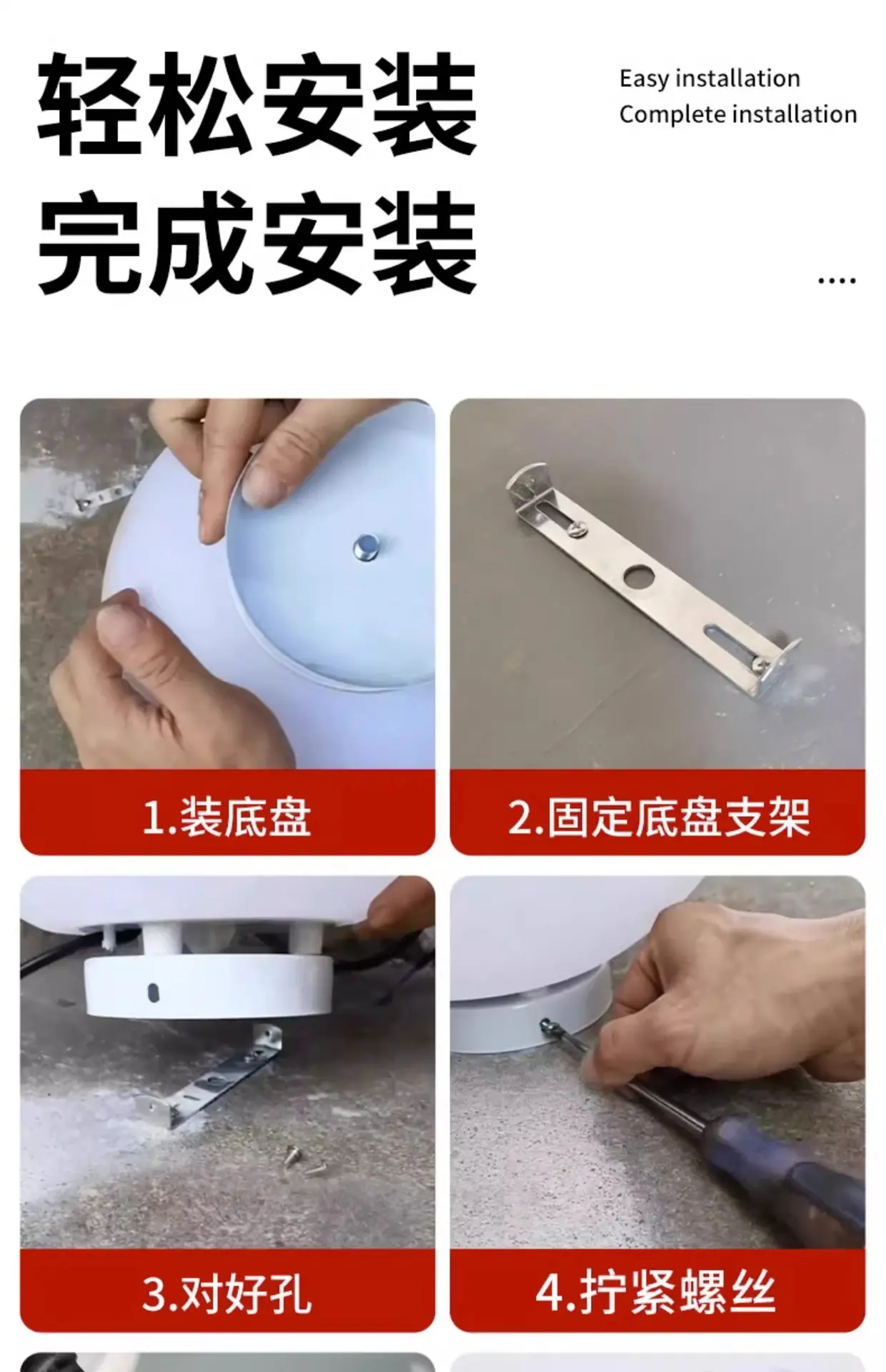 轻松安装
完成安装

Easy installation
Complete installation

....

1.装底盘

2.固定底盘支架

3.对好孔

4.拧紧螺丝