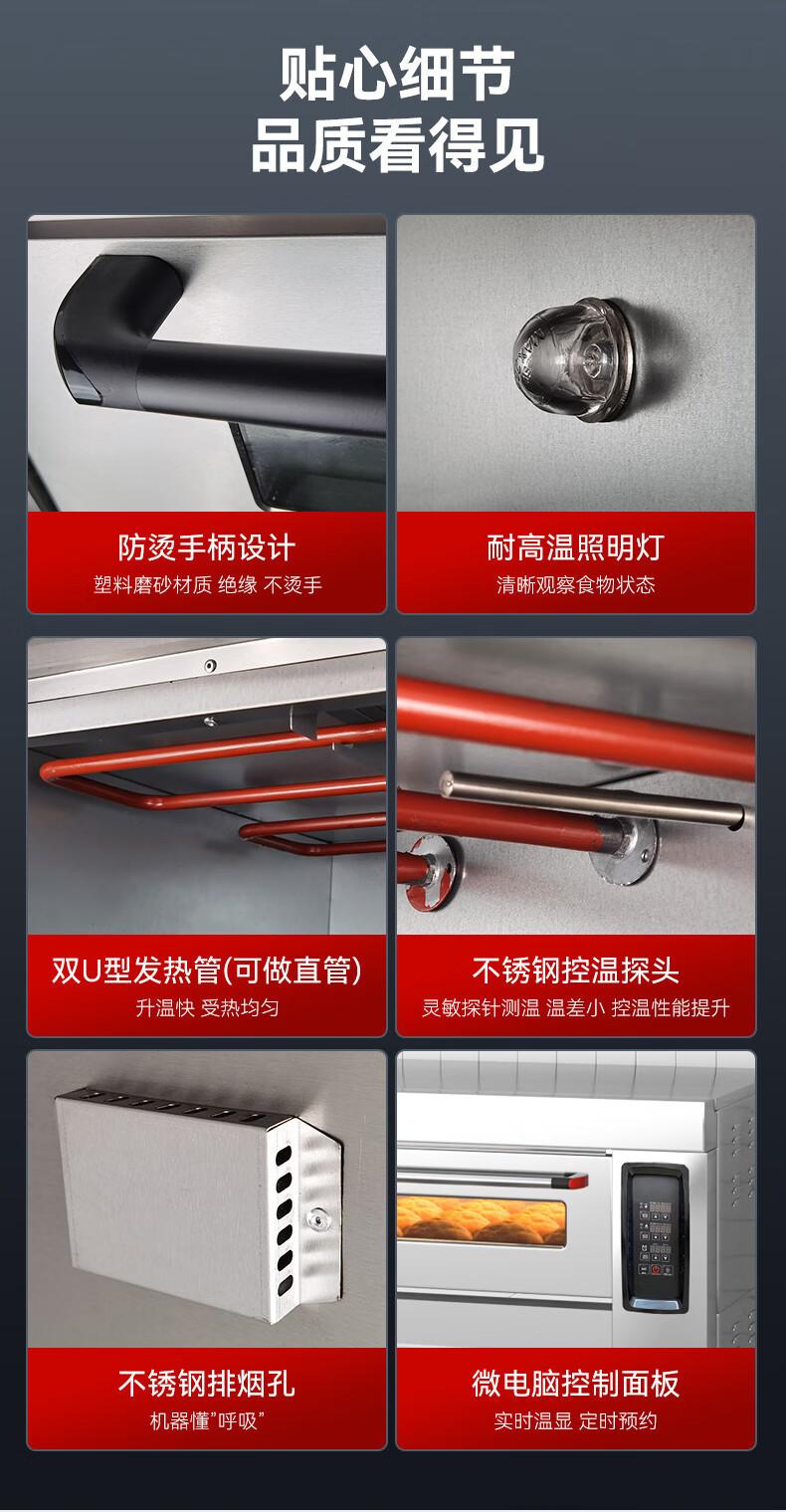 贴心细节
品质看得见

防烫手柄设计
塑料磨砂材质 绝缘 不烫手

耐高温照明灯
清晰观察食物状态

双U型发热管(可做直管)
升温快 受热均匀

不锈钢控温探头
灵敏探针测温 温差小 控温性能提升

不锈钢排烟孔
机器懂"呼吸"

微电脑控制面板
实时温显 定时预约