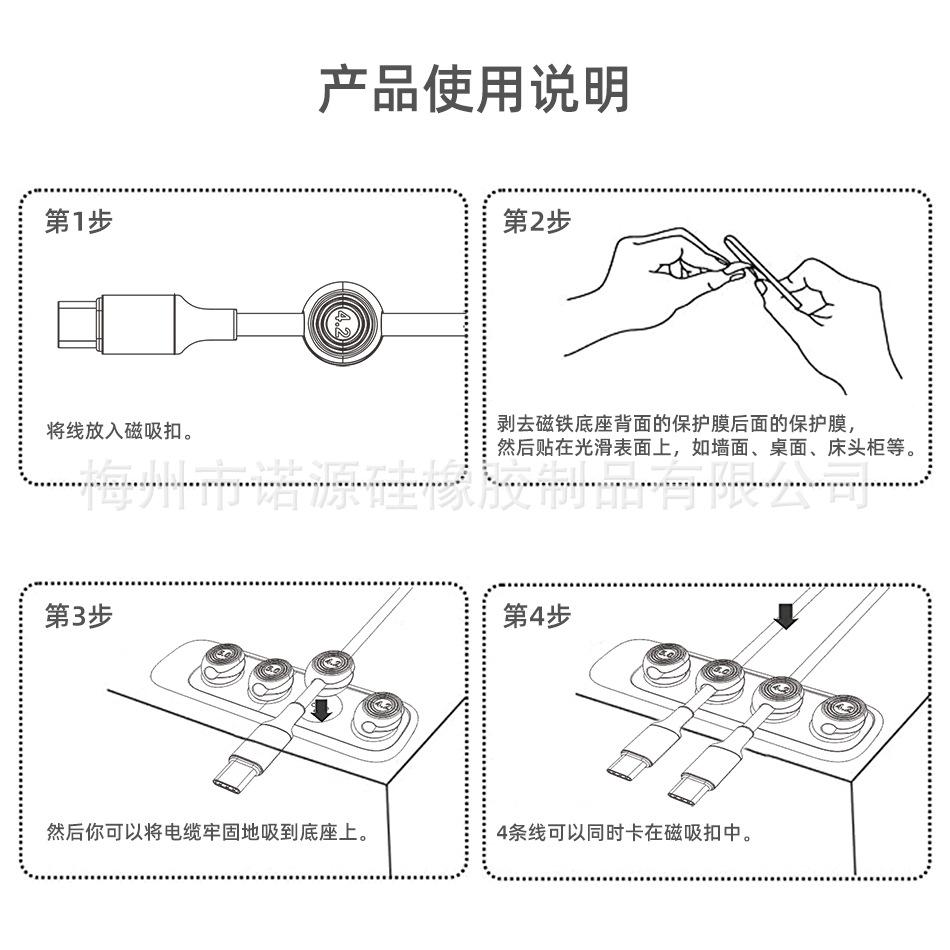 产品使用说明

第1步

4.2

将线放入磁吸扣。

第2步

剥去磁铁底座背面的保护膜后面的保护膜，然后贴在光滑表面上，如墙面、桌面、床头柜等。

梅州市诺源硅橡胶制品有限公司

第3步

然后你可以将电缆牢固地吸到底座上。

第4步

4条线可以同时卡在磁吸扣中。