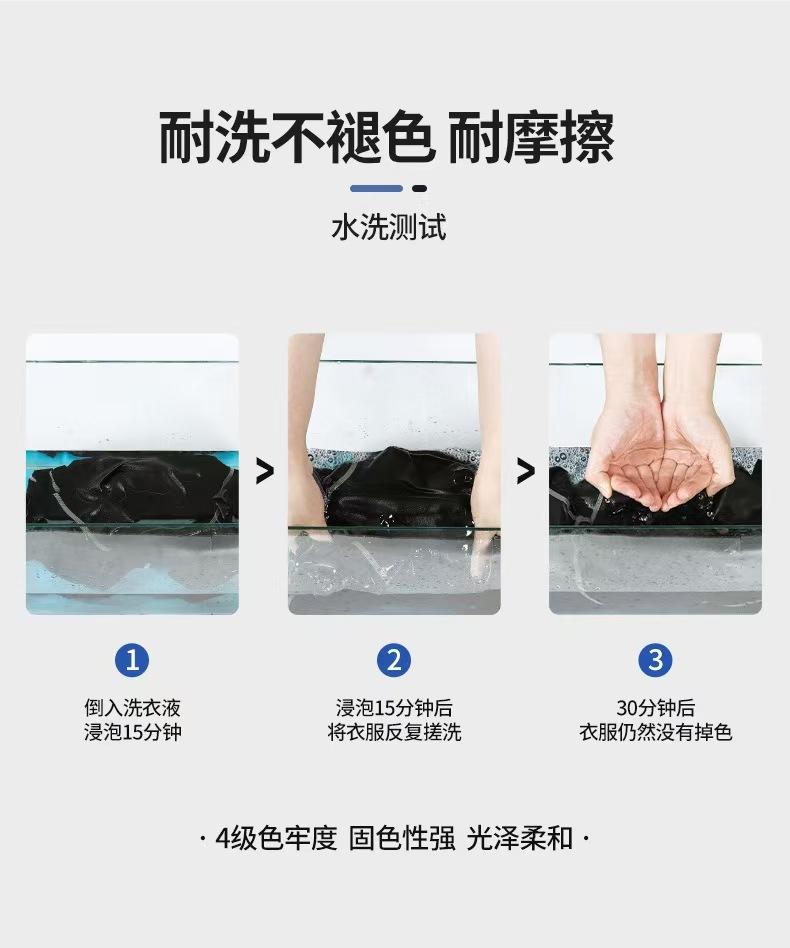 耐洗不褪色 耐摩擦

水洗测试

>

>

1

倒入洗衣液
浸泡15分钟

2

浸泡15分钟后
将衣服反复搓洗

3

30分钟后
衣服仍然没有掉色

· 4级色牢度 固色性强 光泽柔和 ·