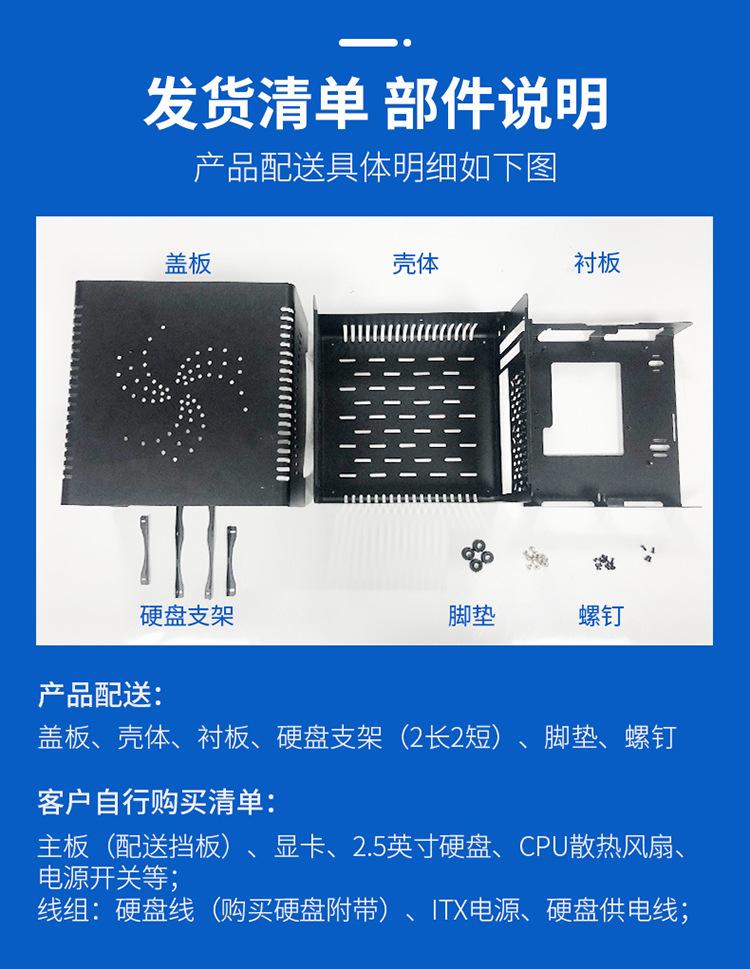 发货清单 部件说明

产品配送具体明细如下图

盖板

壳体

衬板

硬盘支架

脚垫

螺钉

产品配送：

盖板、壳体、衬板、硬盘支架（2长2短）、脚垫、螺钉

客户自行购买清单：

主板（配送挡板）、显卡、2.5英寸硬盘、CPU散热风扇、电源开关等；

线组：硬盘线（购买硬盘附带）、ITX电源、硬盘供电线；