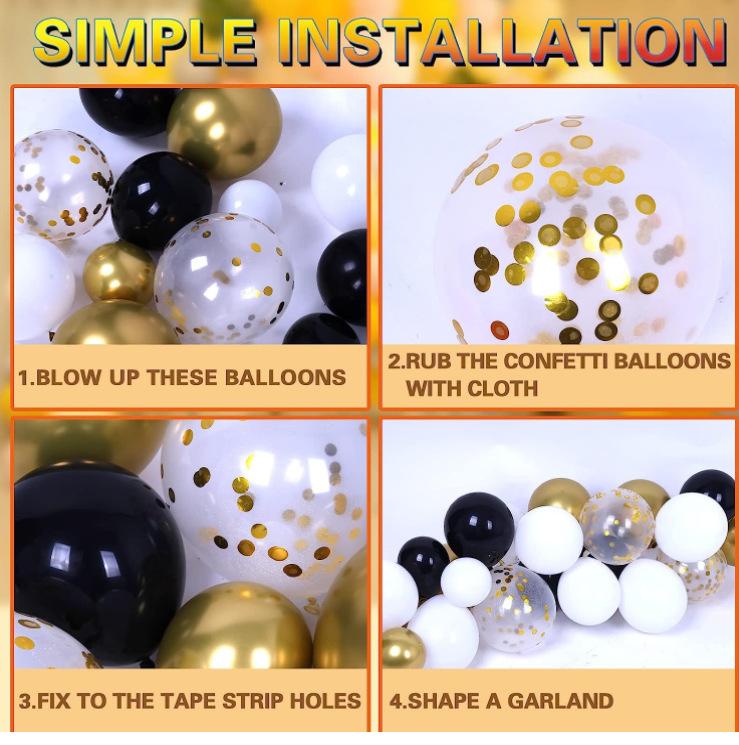 SIMPLE INSTALLATION

1.BLOW UP THESE BALLOONS

2.RUB THE CONFETTI BALLOONS WITH CLOTH

3.FIX TO THE TAPE STRIP HOLES

4.SHAPE A GARLAND