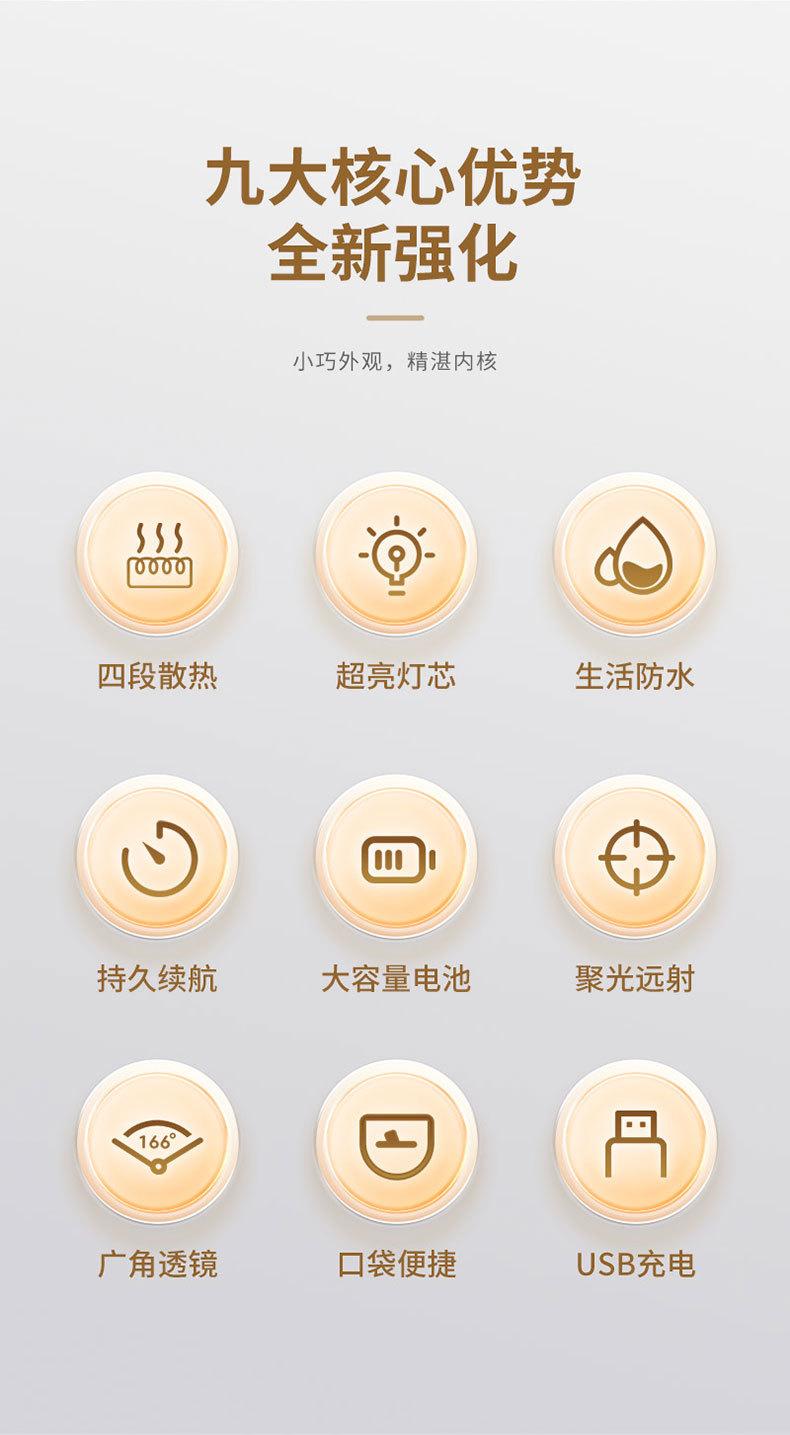 九大核心优势
全新强化

小巧外观，精湛内核

四段散热

超亮灯芯

生活防水

持久续航

大容量电池

聚光远射

166°

广角透镜

口袋便捷

USB充电