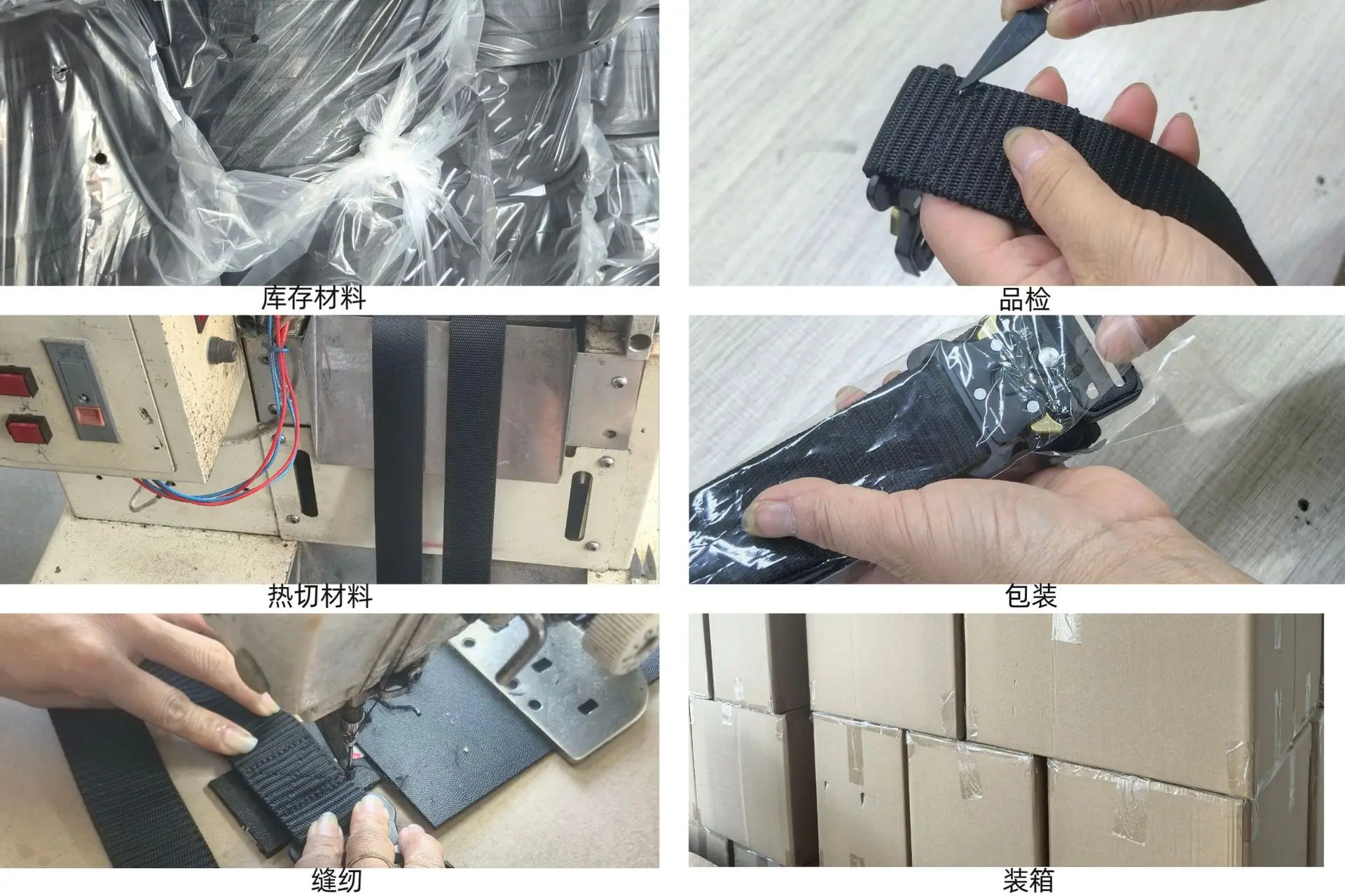 库存材料

热切材料

缝纫

品检

包装

装箱