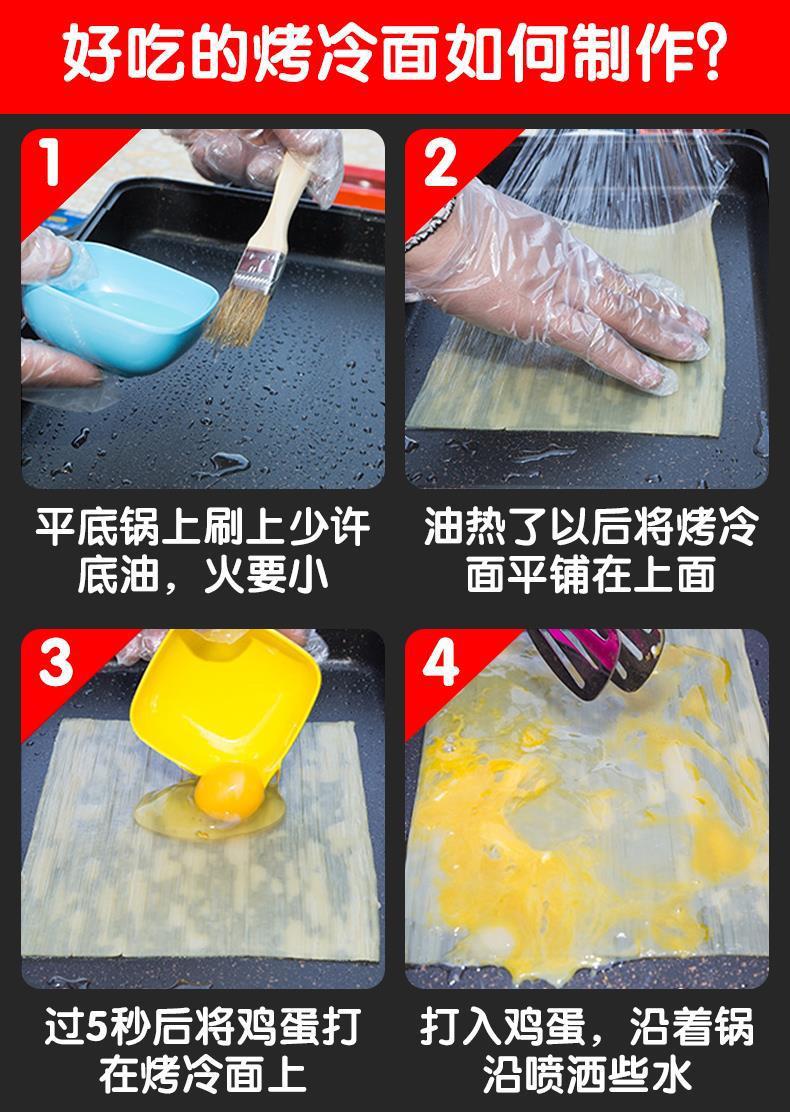 好吃的烤冷面如何制作?

1

平底锅上刷上少许底油，火要小

2

油热了以后将烤冷面平铺在上面

3

过5秒后将鸡蛋打在烤冷面上

4

打入鸡蛋，沿着锅沿喷洒些水