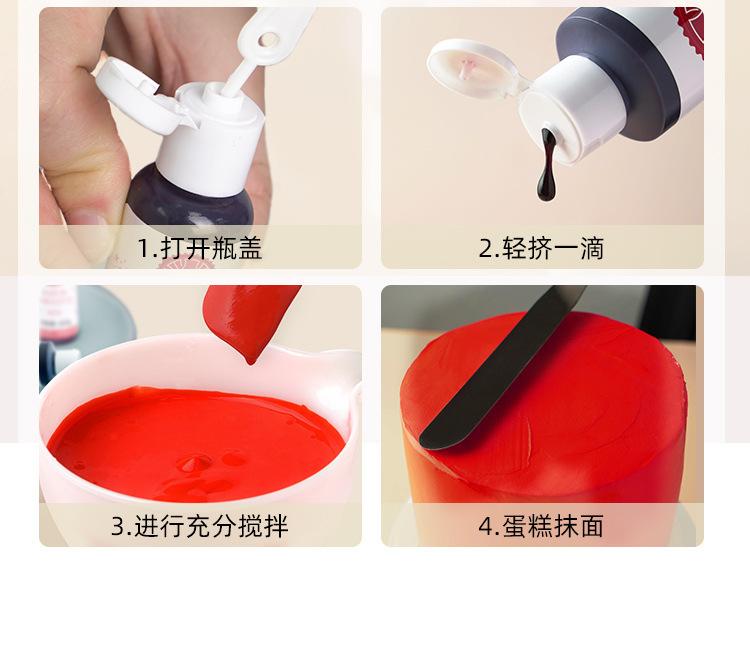 1.打开瓶盖

2.轻挤一滴

3.进行充分搅拌

4.蛋糕抹面