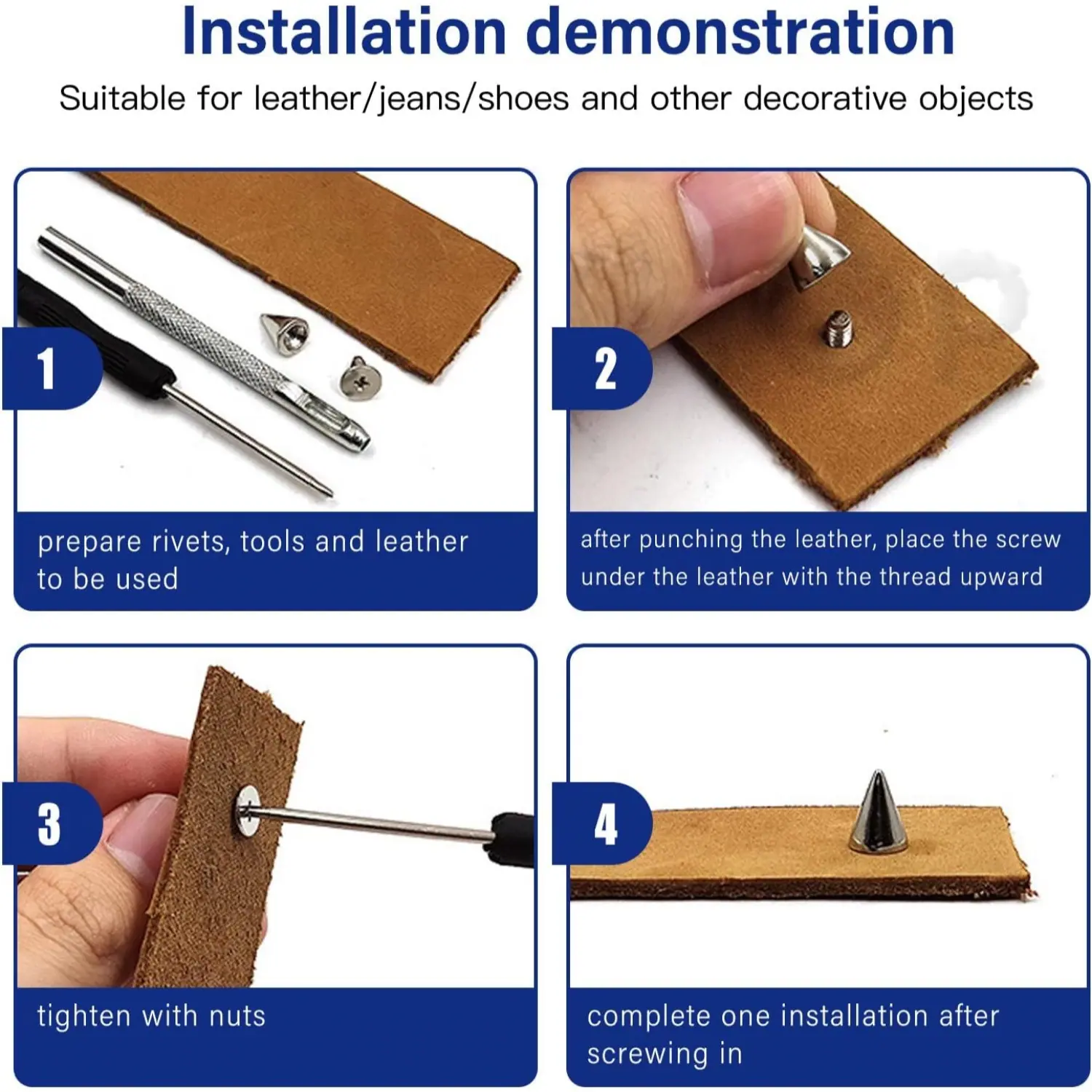 Installation demonstration

Suitable for leather/jeans/shoes and other decorative objects

1

prepare rivets, tools and leather to be used

2

after punching the leather, place the screw under the leather with the thread upward

3

tighten with nuts

4

complete one installation after screwing in