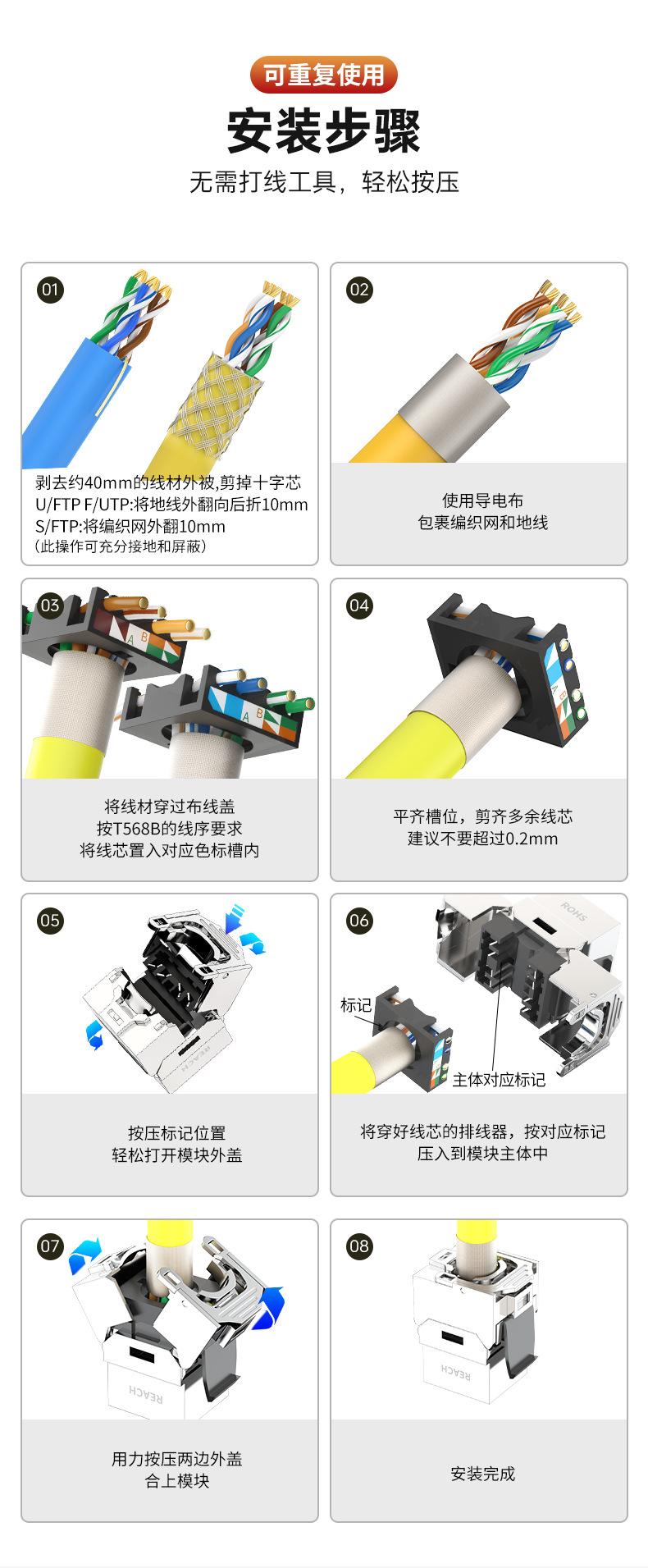 可重复使用

安装步骤

无需打线工具，轻松按压

01

剥去约40mm的线材外被,剪掉十字芯
U/FTP F/UTP:将地线外翻向后折10mm
S/FTP:将编织网外翻10mm
(此操作可充分接地和屏蔽)

02

使用导电布
包裹编织网和地线

03

A B

A B

将线材穿过布线盖
按T568B的线序要求
将线芯置入对应色标槽内

04

A B

平齐槽位，剪齐多余线芯
建议不要超过0.2mm

05

REACH

按压标记位置
轻松打开模块外盖

06

ROHS

标记

主体对应标记

将穿好线芯的排线器，按对应标记
压入到模块主体中

07

REACH

用力按压两边外盖
合上模块

08

REACH

安装完成