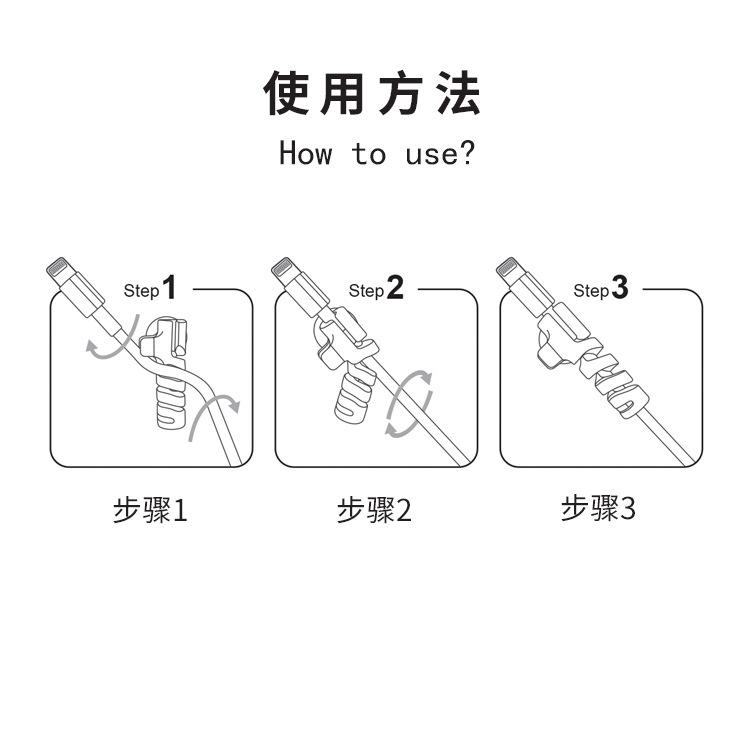 使用方法

How to use?

Step 1

Step 2

Step 3

步骤1

步骤2

步骤3