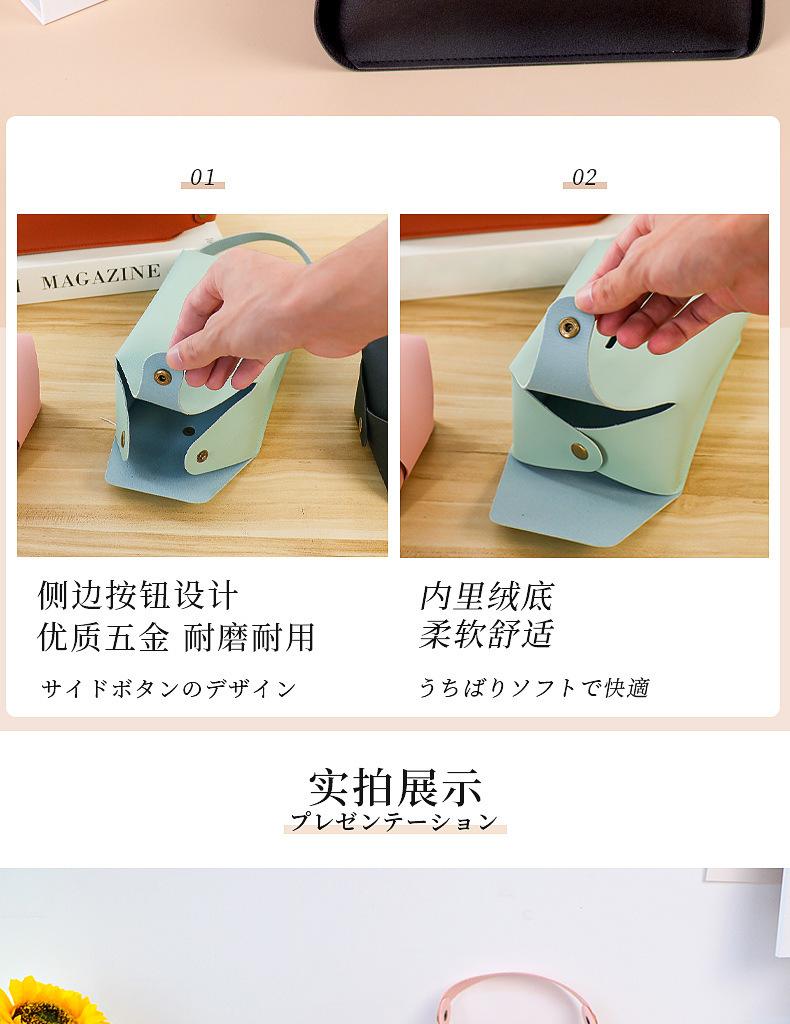 01

MAGAZINE

侧边按钮设计
优质五金 耐磨耐用

サイドボタンのデザイン

02

内里绒底
柔软舒适

うちばりソフトで快適

实拍展示
プレゼンテーション