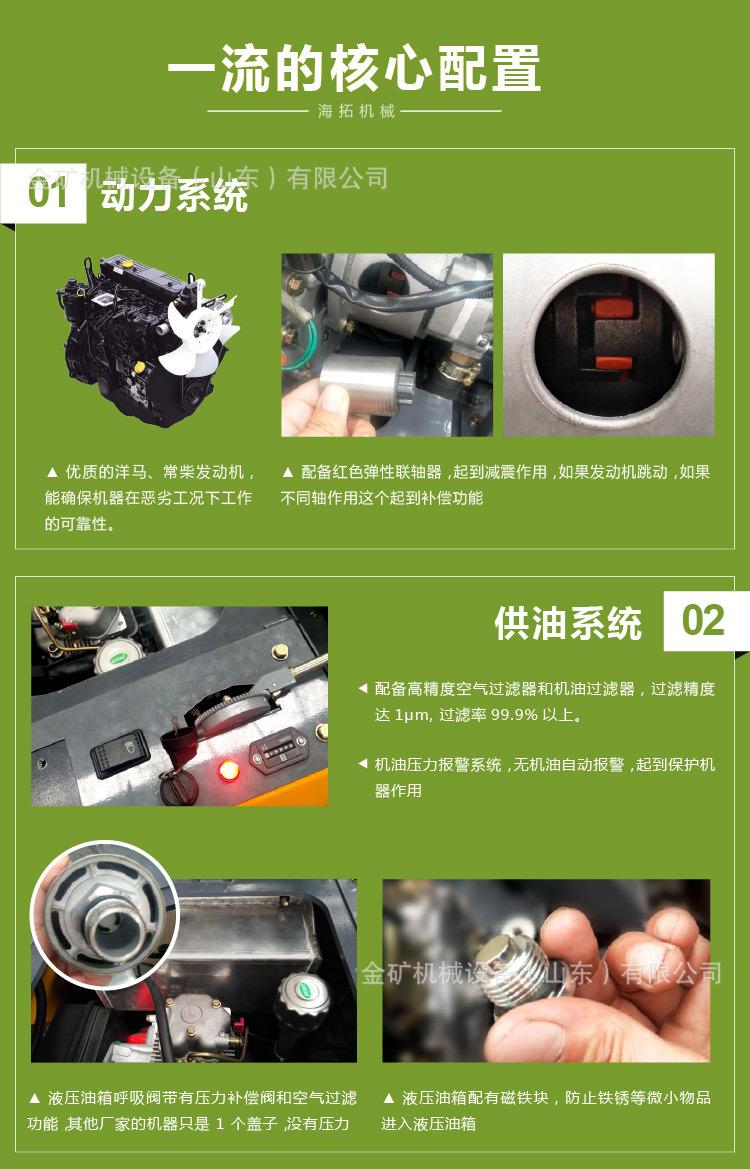 一流的核心配置

海拓机械

金矿机械设备（山东）有限公司

01 动力系统

▲ 优质的洋马、常柴发动机，能确保机器在恶劣工况下工作的可靠性。

▲ 配备红色弹性联轴器，起到减震作用，如果发动机跳动，如果不同轴作用这个起到补偿功能

供油系统 02

◀ 配备高精度空气过滤器和机油过滤器，过滤精度达 1μm, 过滤率 99.9% 以上。

◀ 机油压力报警系统，无机油自动报警，起到保护机器作用

金矿机械设备（山东）有限公司

▲ 液压油箱呼吸阀带有压力补偿阀和空气过滤功能，其他厂家的机器只是 1 个盖子，没有压力

▲ 液压油箱配有磁铁块，防止铁锈等微小物品进入液压油箱