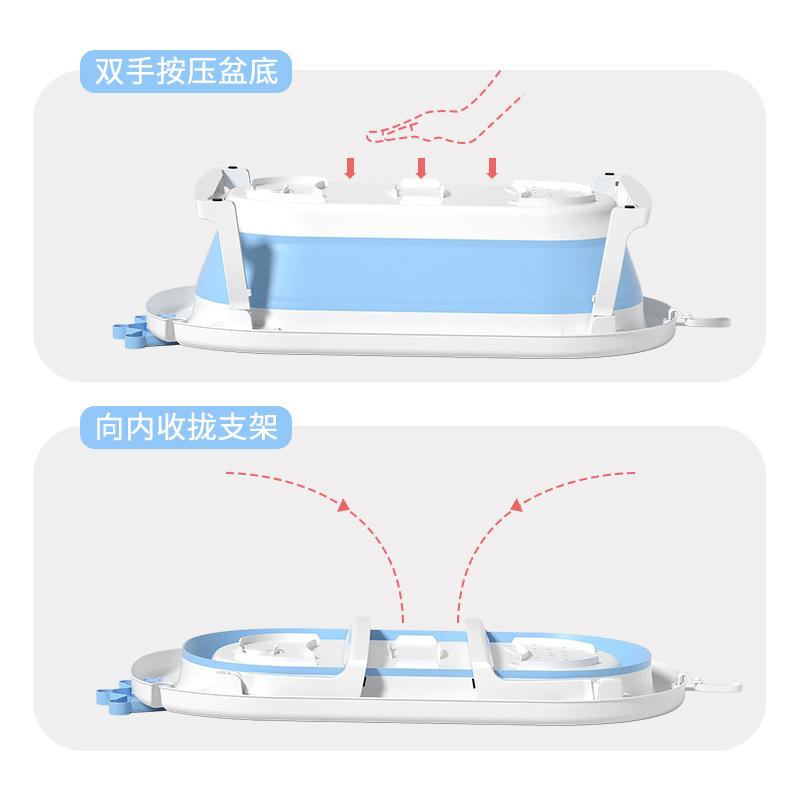 双手按压盆底

向内收拢支架