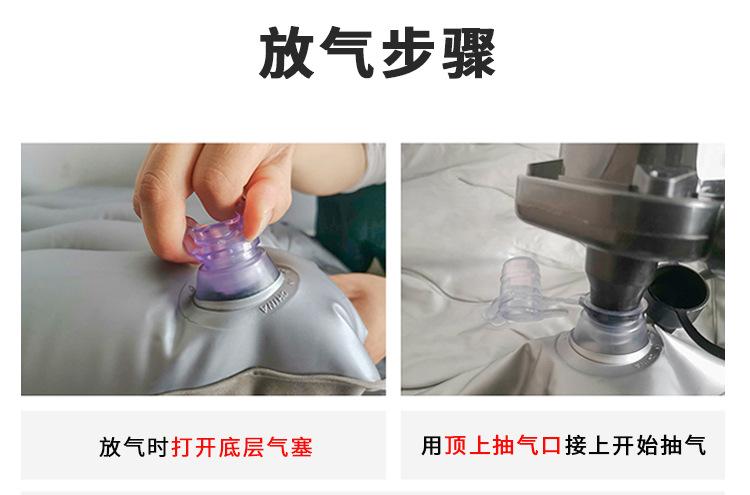 放气步骤

CHINA

CHINA

放气时打开底层气塞

用顶上抽气口接上开始抽气