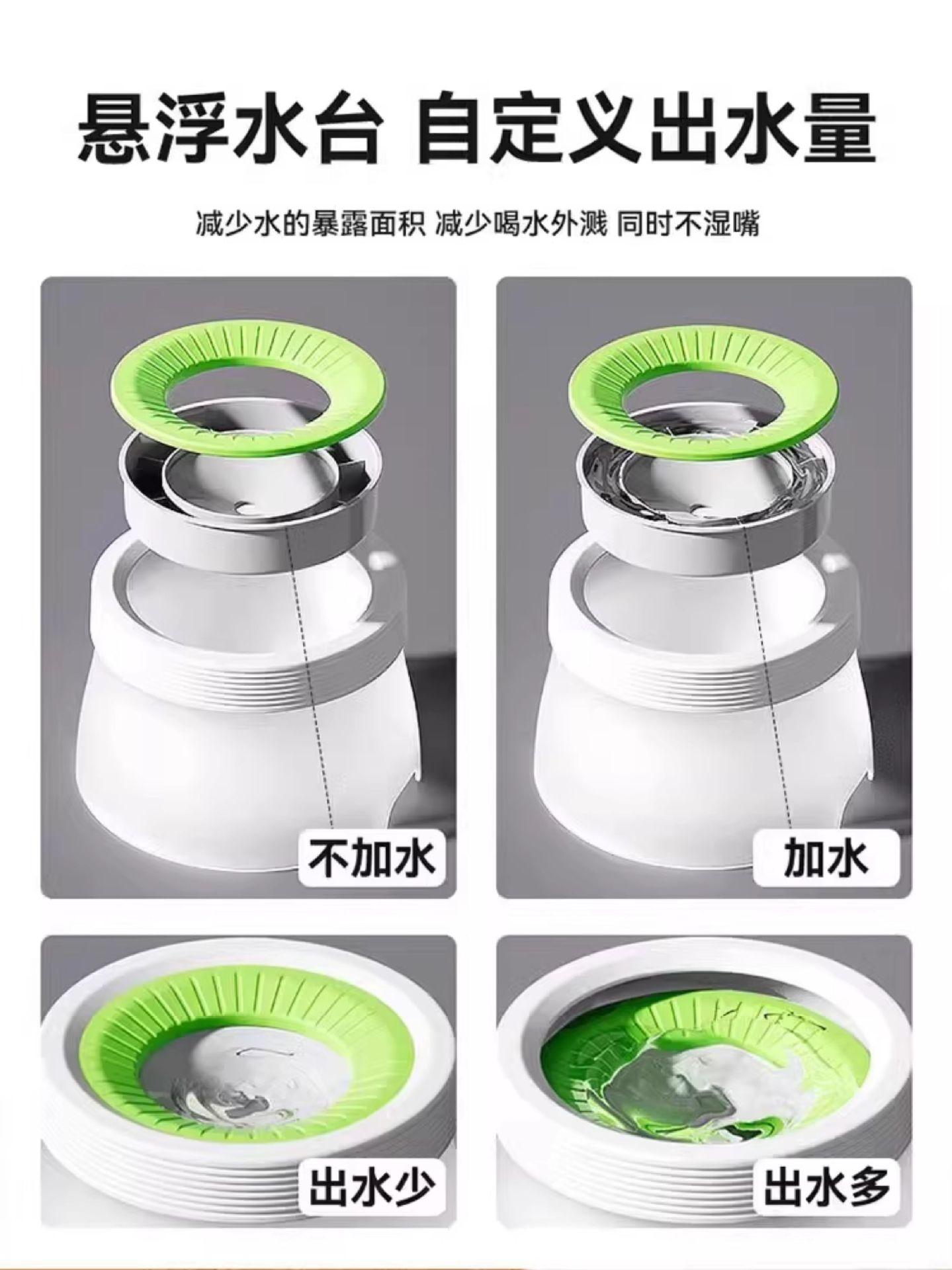 悬浮水台 自定义出水量

减少水的暴露面积 减少喝水外溅 同时不湿嘴

不加水

加水

出水少

出水多