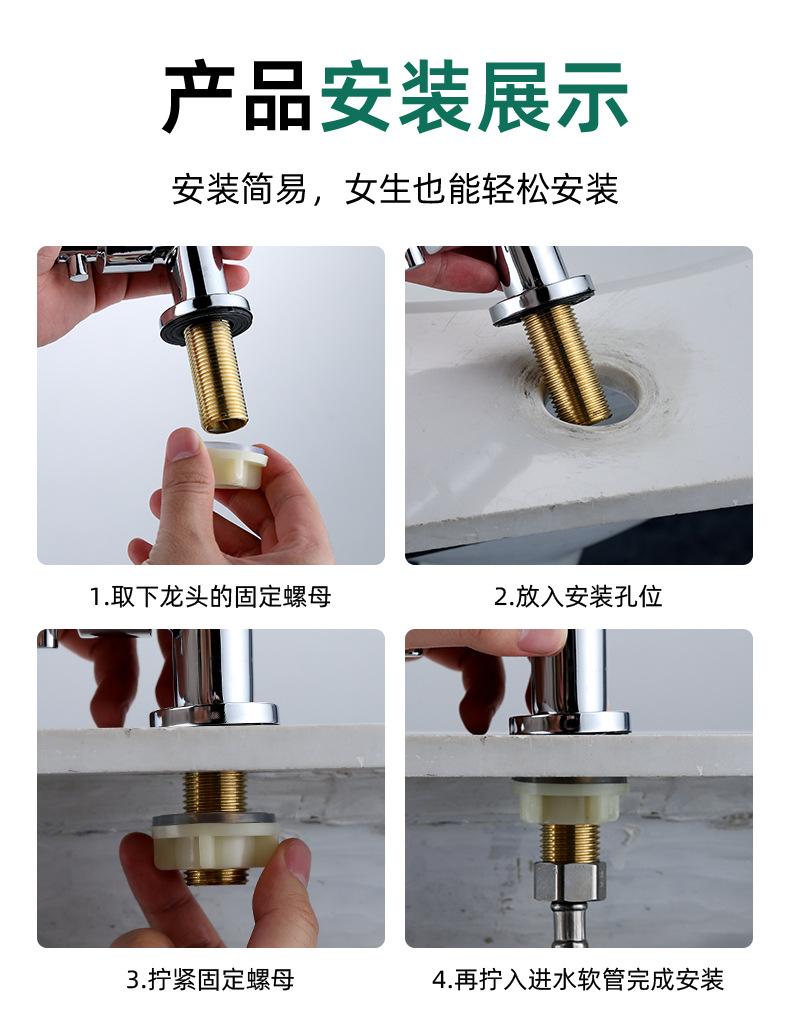 产品安装展示

安装简易，女生也能轻松安装

1.取下龙头的固定螺母

2.放入安装孔位

3.拧紧固定螺母

4.再拧入进水软管完成安装