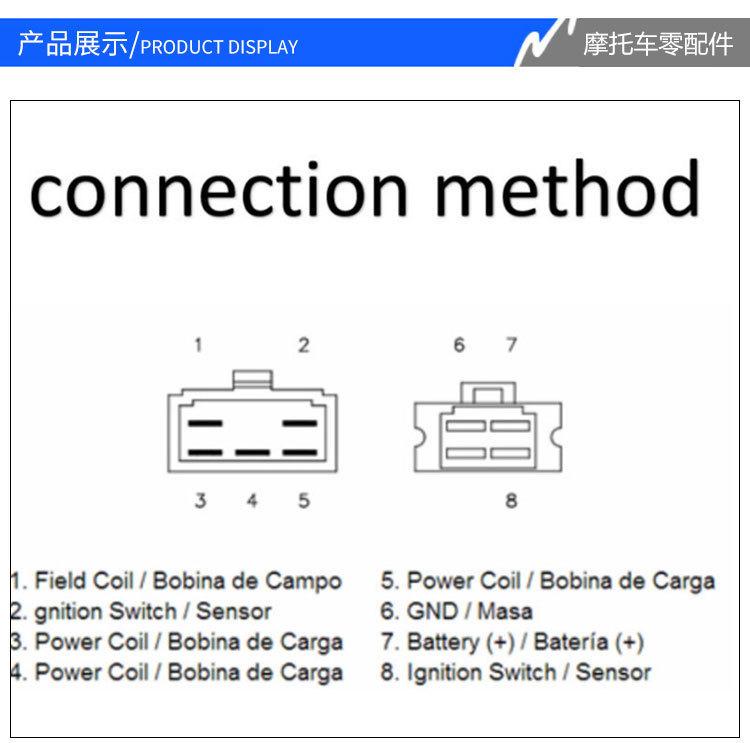 产品展示/PRODUCT DISPLAY

摩托车零配件

connection method

1 2

6 7

3 4 5

8

1. Field Coil / Bobina de Campo
2. gnition Switch / Sensor
3. Power Coil / Bobina de Carga
4. Power Coil / Bobina de Carga

5. Power Coil / Bobina de Carga
6. GND / Masa
7. Battery (+) / Batería (+)
8. Ignition Switch / Sensor