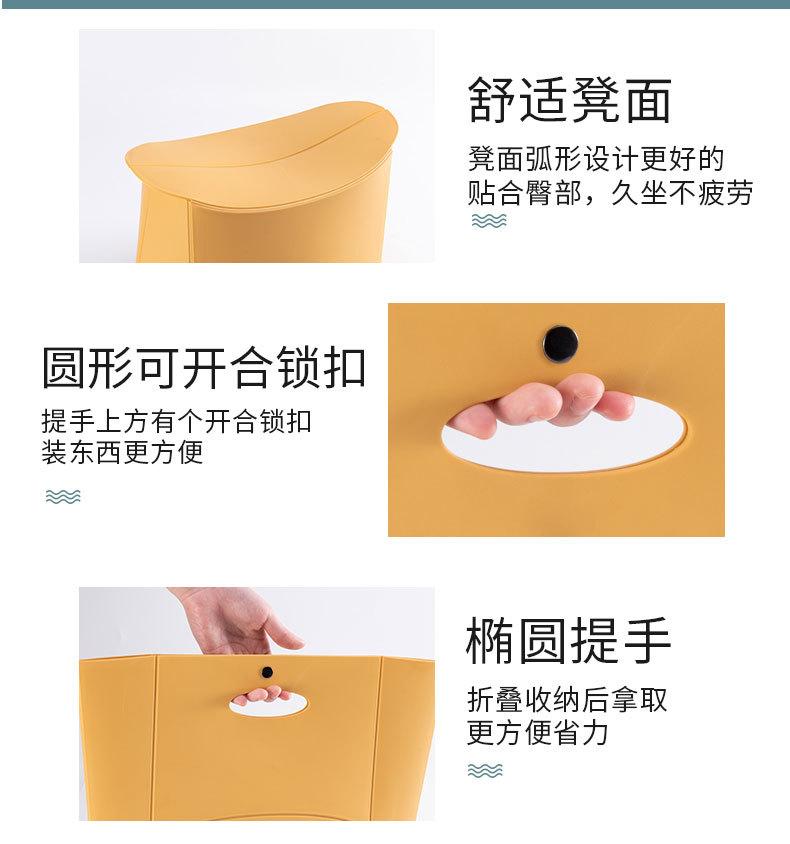 舒适凳面

凳面弧形设计更好的贴合臀部，久坐不疲劳

圆形可开合锁扣

提手上方有个开合锁扣装东西更方便

椭圆提手

折叠收纳后拿取更方便省力