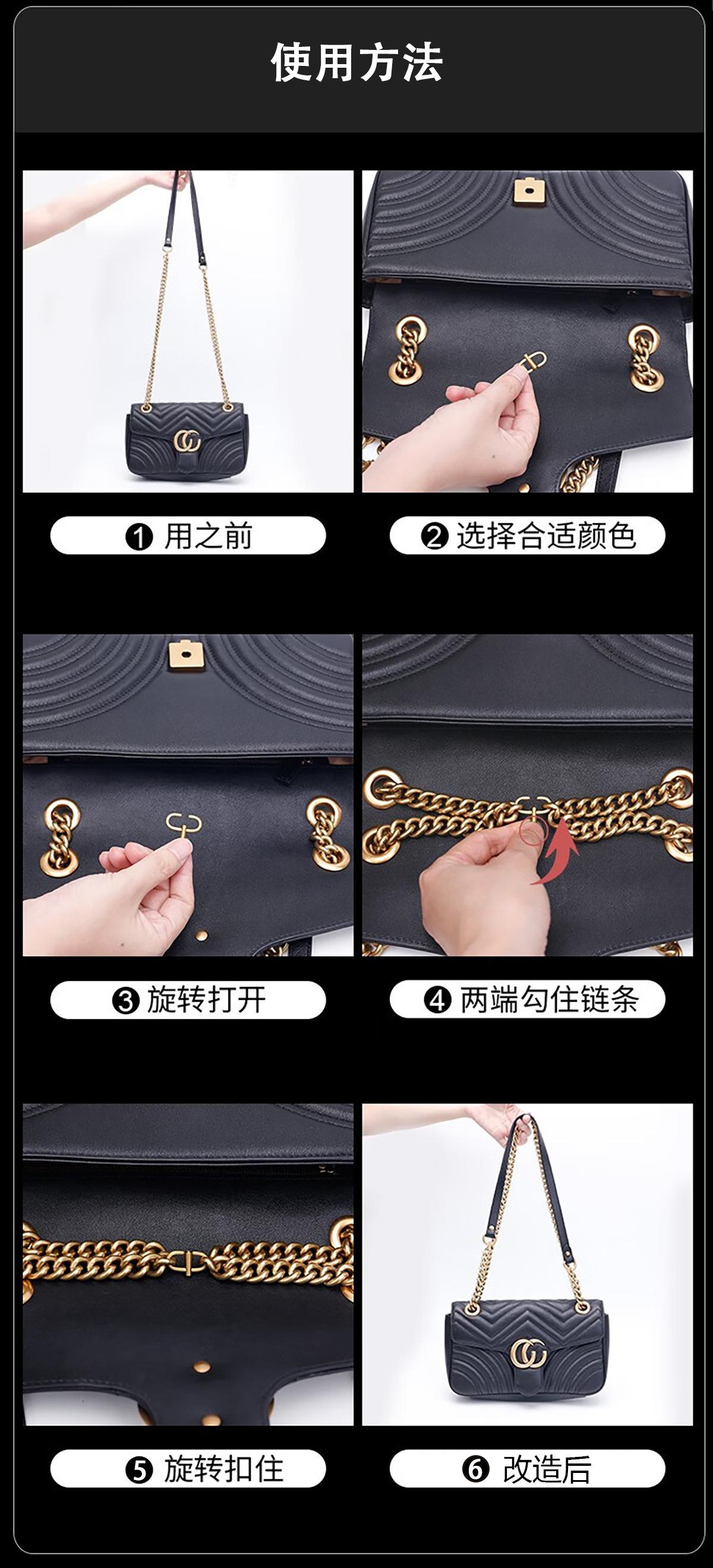 使用方法

❶ 用之前

❷ 选择合适颜色

❸ 旋转打开

❹ 两端勾住链条

❺ 旋转扣住

❻ 改造后