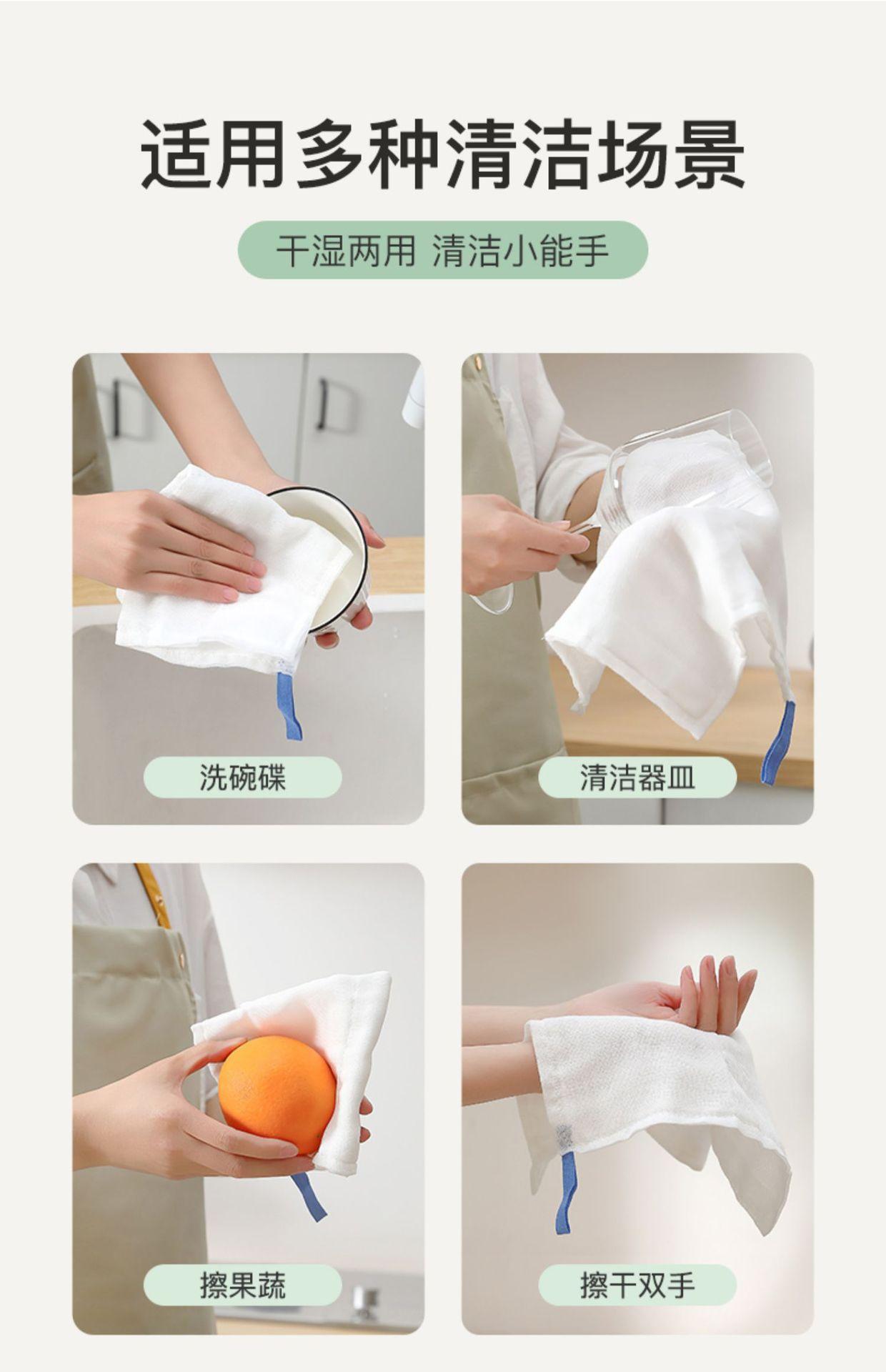 适用多种清洁场景

干湿两用 清洁小能手

洗碗碟

清洁器皿

擦果蔬

擦干双手