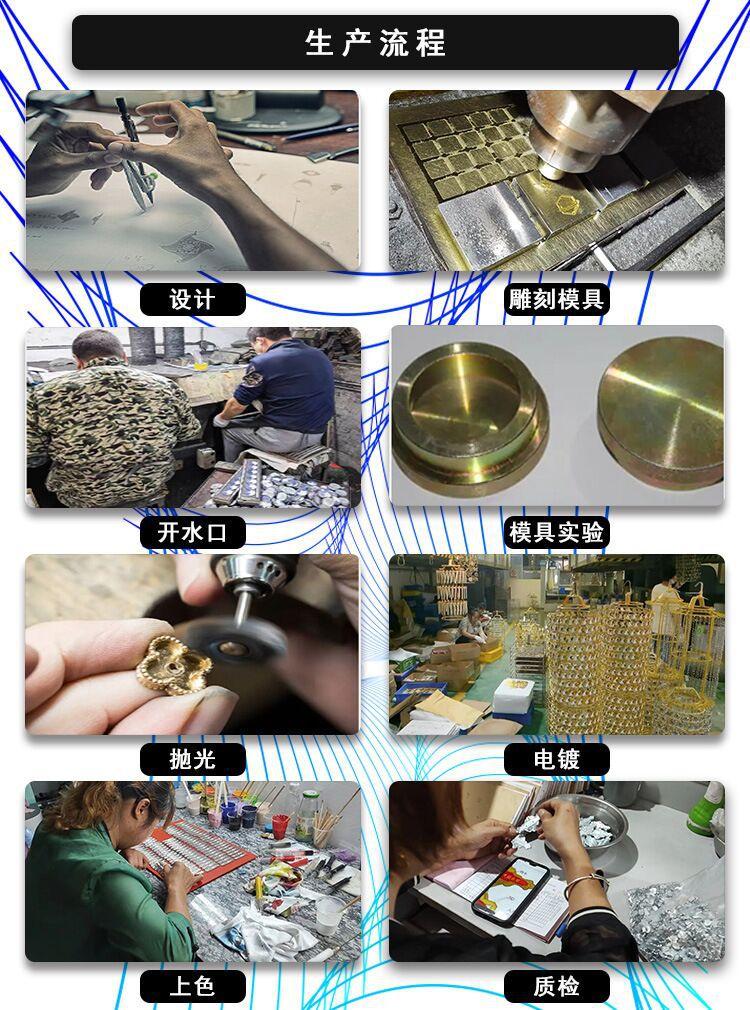 生产流程

设计

雕刻模具

开水口

模具实验

抛光

电镀

上色

质检