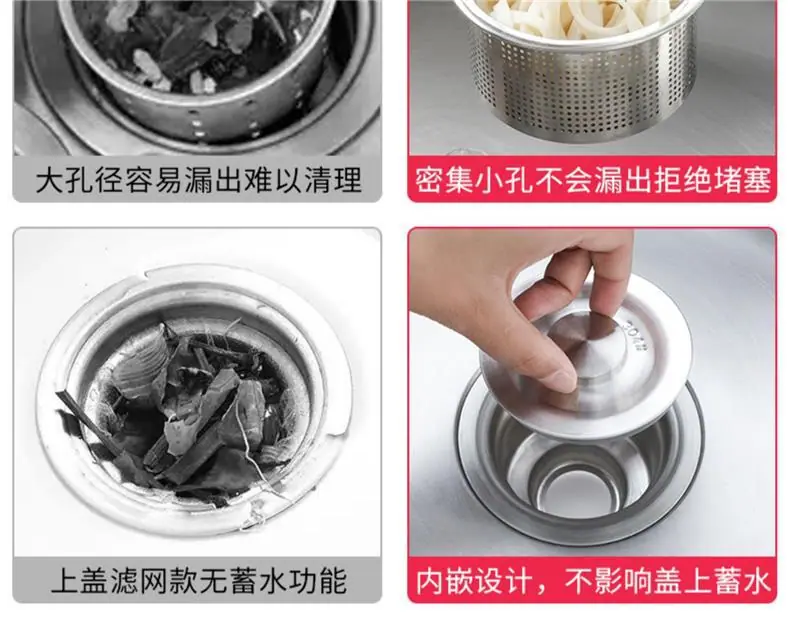 大孔径容易漏出难以清理

密集小孔不会漏出拒绝堵塞

上盖滤网款无蓄水功能

304

内嵌设计，不影响盖上蓄水