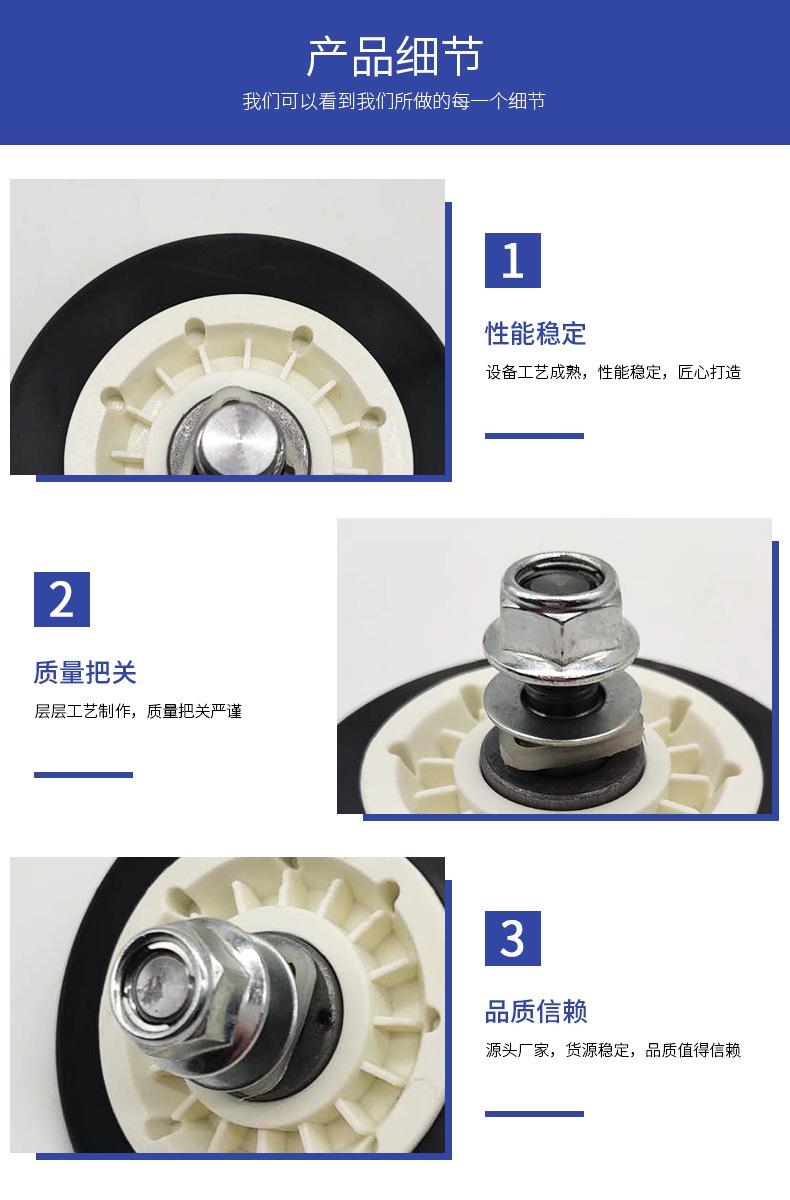 产品细节
我们可以看到我们所做的每一个细节

1
性能稳定
设备工艺成熟，性能稳定，匠心打造

2
质量把关
层层工艺制作，质量把关严谨

3
品质信赖
源头厂家，货源稳定，品质值得信赖