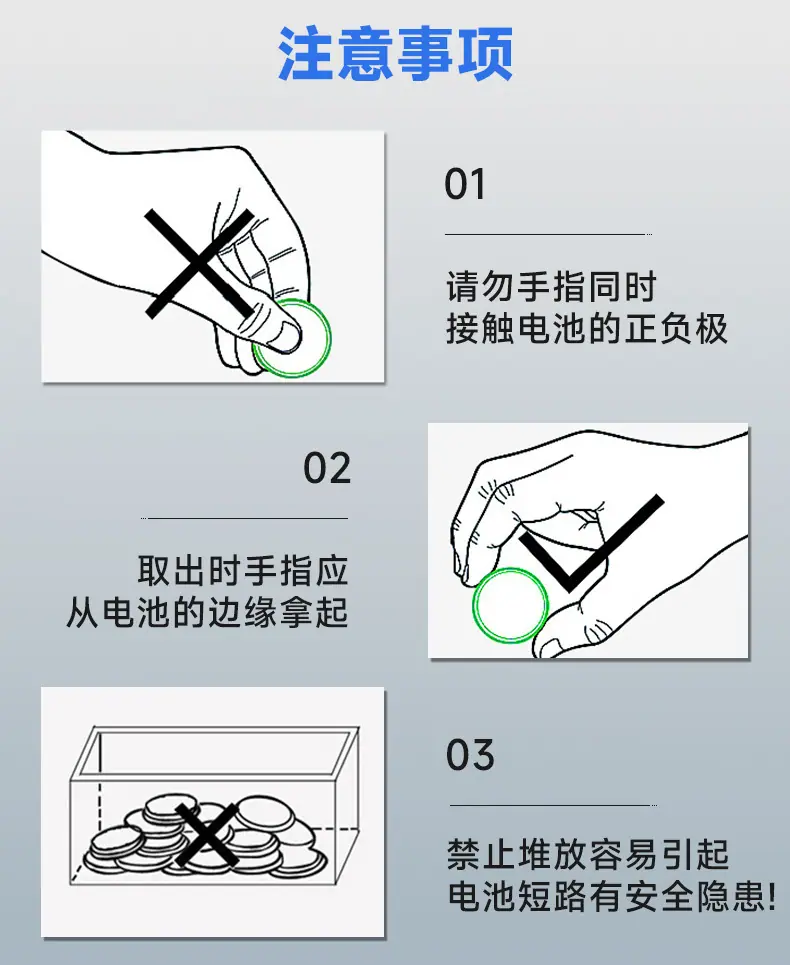 注意事项

01

请勿手指同时
接触电池的正负极

02

取出时手指应
从电池的边缘拿起

03

禁止堆放容易引起
电池短路有安全隐患!