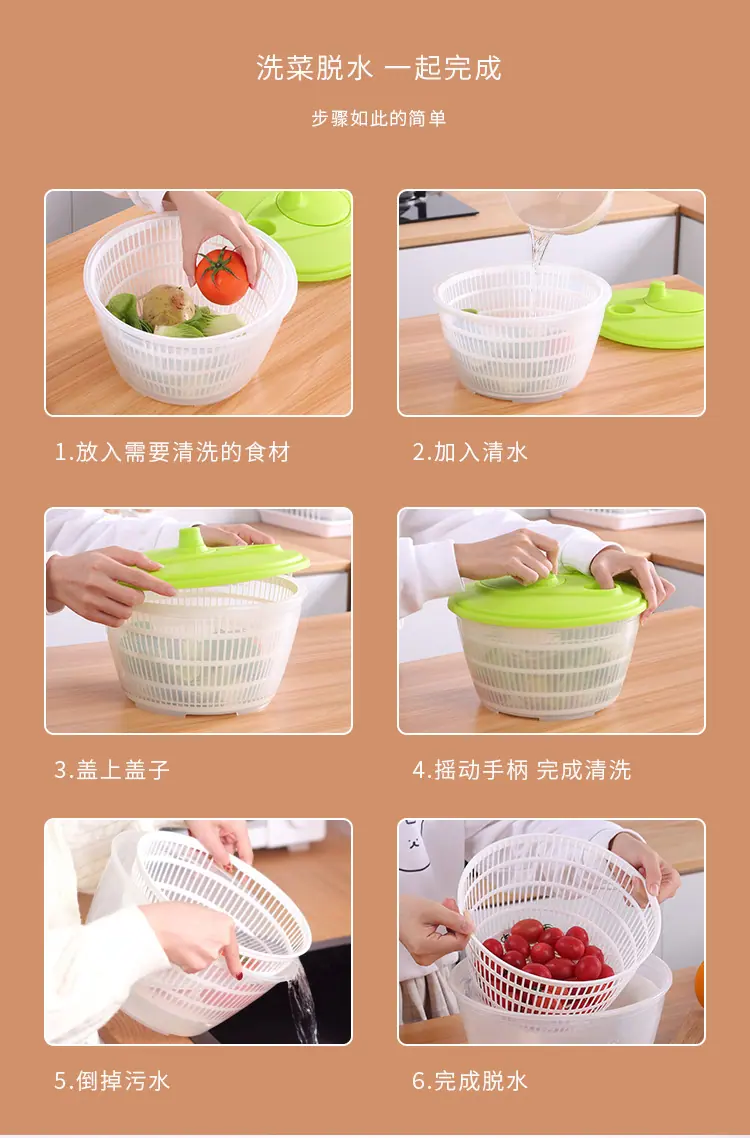 洗菜脱水 一起完成

步骤如此的简单

1.放入需要清洗的食材

2.加入清水

3.盖上盖子

4.摇动手柄 完成清洗

5.倒掉污水

6.完成脱水