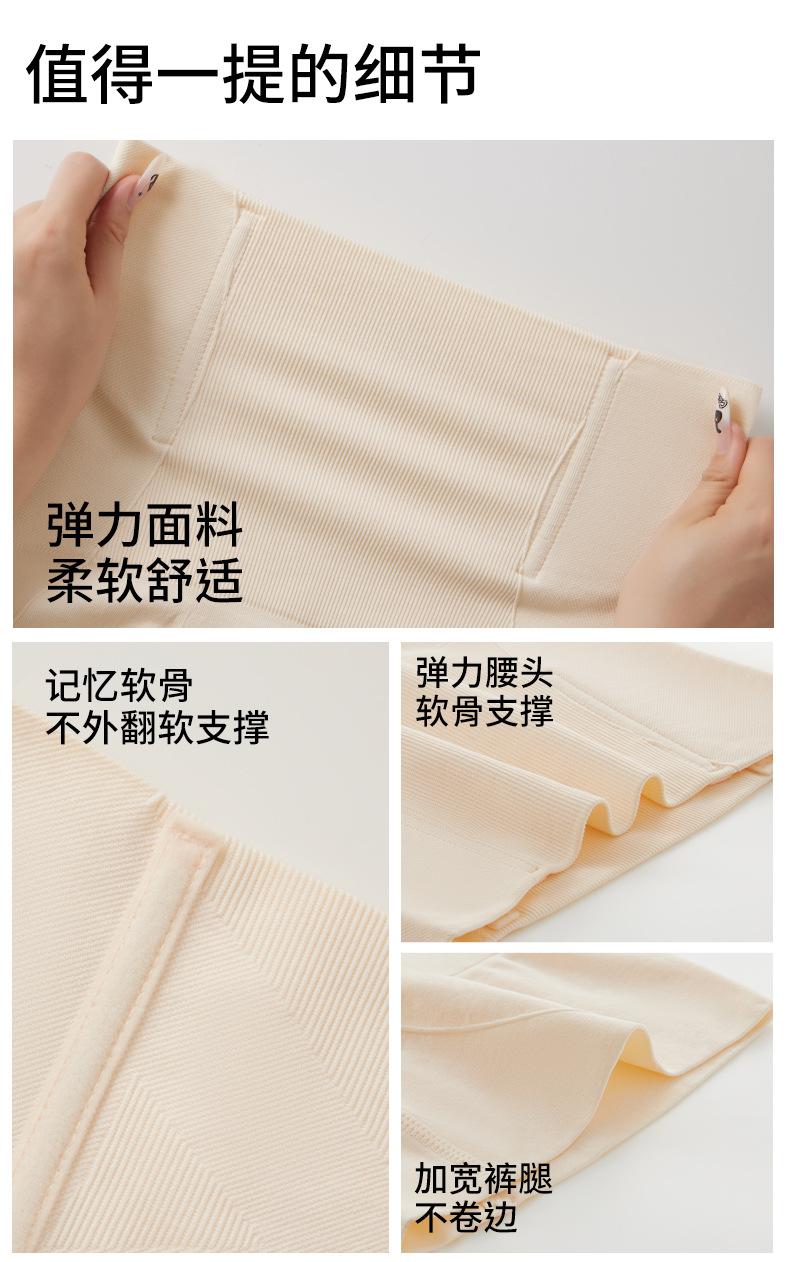 值得一提的细节

弹力面料
柔软舒适

记忆软骨
不外翻软支撑

弹力腰头
软骨支撑

加宽裤腿
不卷边