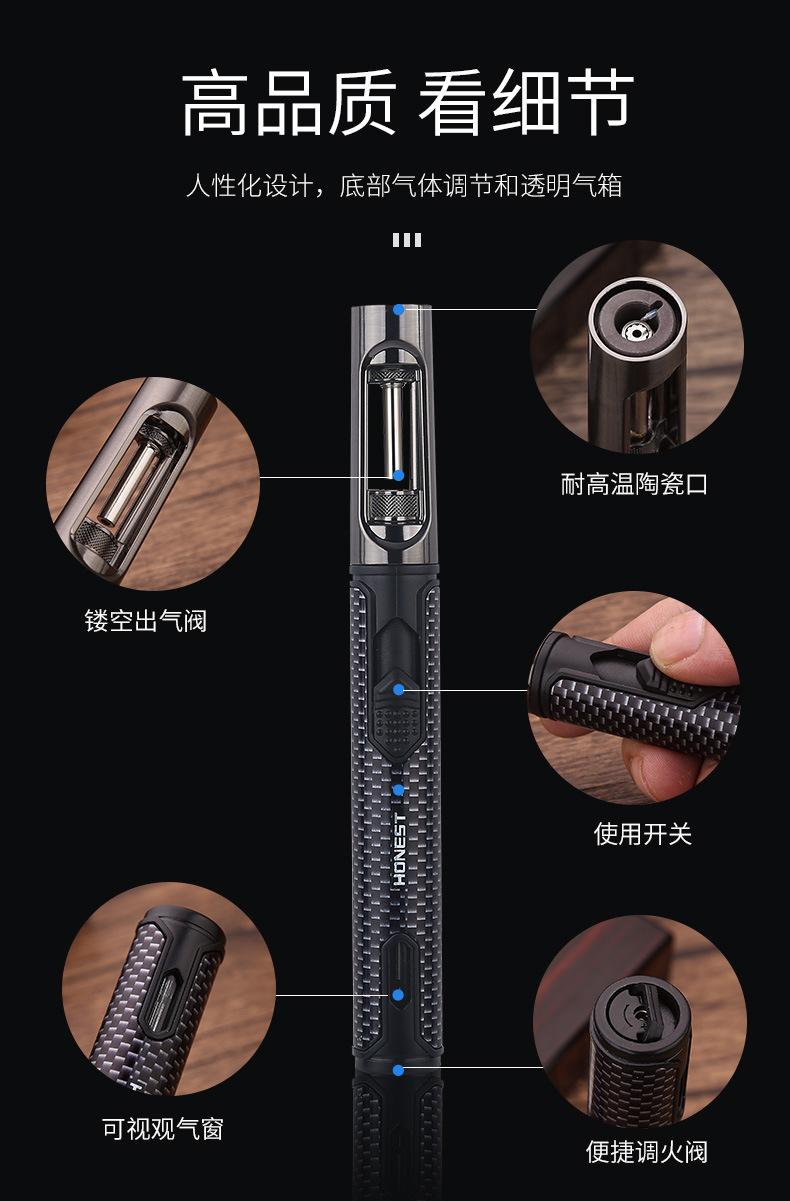 高品质 看细节

人性化设计，底部气体调节和透明气箱

耐高温陶瓷口

镂空出气阀

使用开关

HONEST

可视观气窗

便捷调火阀