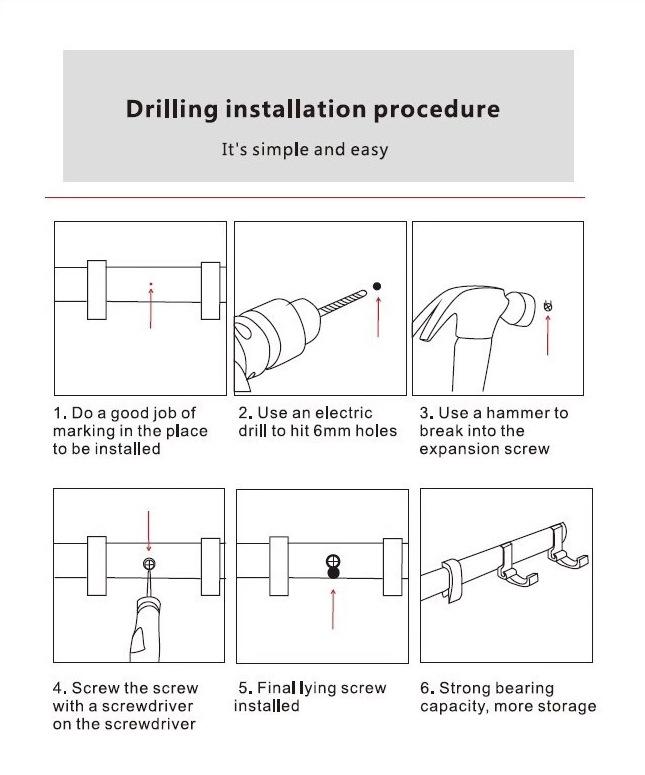 Drilling installation procedure

It's simple and easy

1. Do a good job of marking in the place to be installed

2. Use an electric drill to hit 6mm holes

3. Use a hammer to break into the expansion screw

4. Screw the screw with a screwdriver on the screwdriver

5. Final lying screw installed

6. Strong bearing capacity, more storage