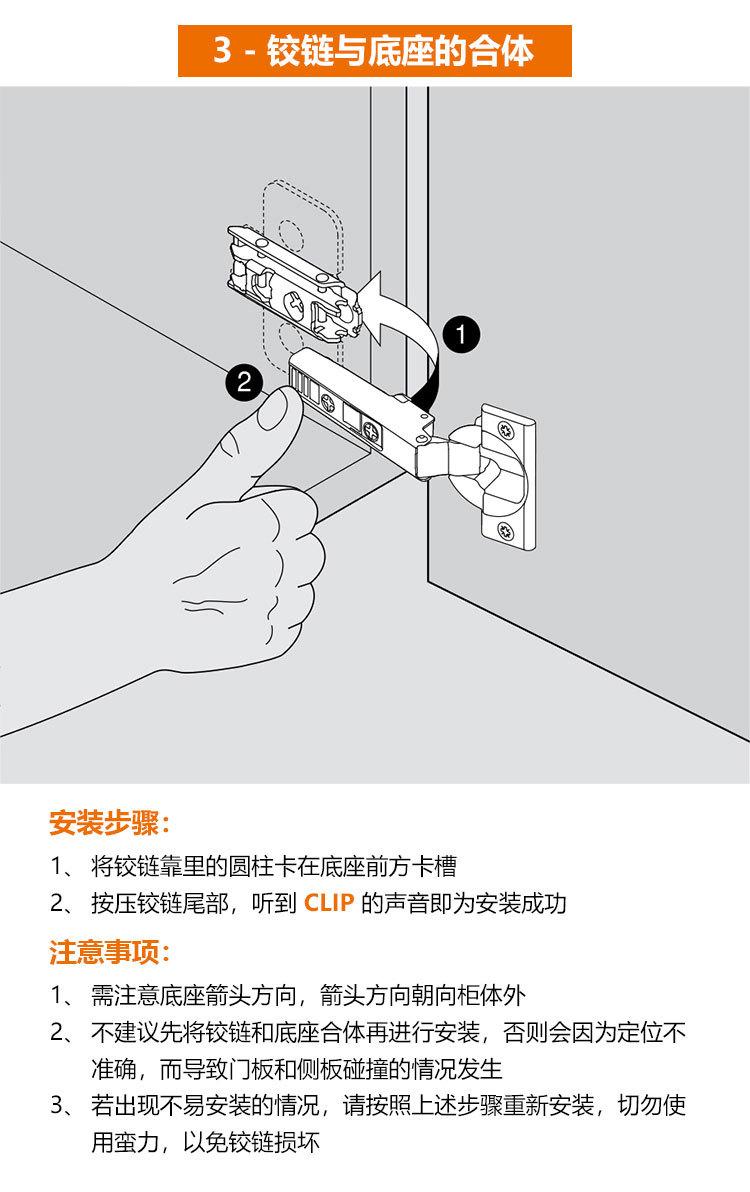 3 - 铰链与底座的合体

1

2

安装步骤：

1、 将铰链靠里的圆柱卡在底座前方卡槽

2、 按压铰链尾部，听到 CLIP 的声音即为安装成功

注意事项：

1、 需注意底座箭头方向，箭头方向朝向柜体外

2、 不建议先将铰链和底座合体再进行安装，否则会因为定位不准确，而导致门板和侧板碰撞的情况发生

3、 若出现不易安装的情况，请按照上述步骤重新安装，切勿使用蛮力，以免铰链损坏