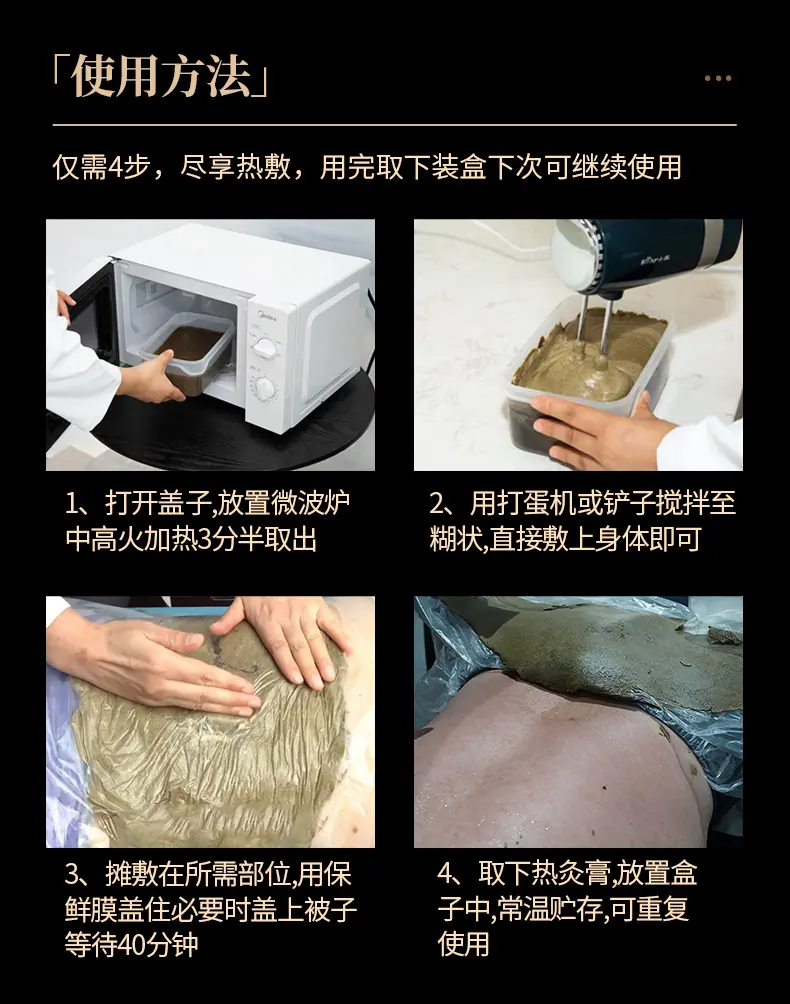 「使用方法」

仅需4步，尽享热敷，用完取下装盒下次可继续使用

1、打开盖子,放置微波炉中高火加热3分半取出

2、用打蛋机或铲子搅拌至糊状,直接敷上身体即可

3、摊敷在所需部位,用保鲜膜盖住必要时盖上被子等待40分钟

4、取下热灸膏,放置盒子中,常温贮存,可重复使用