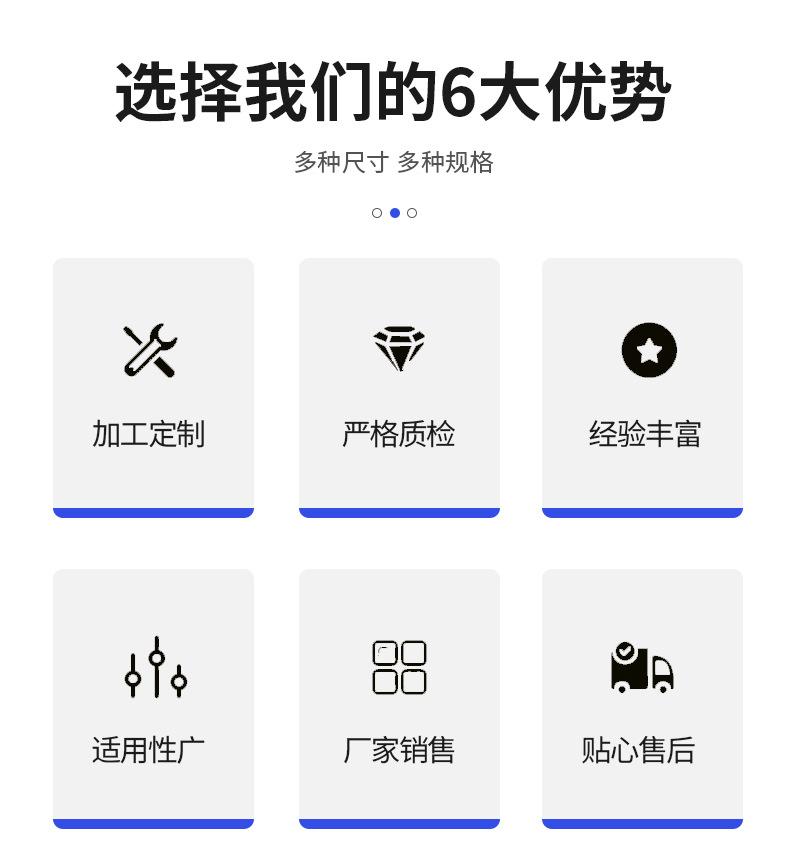 选择我们的6大优势

多种尺寸 多种规格

加工定制

严格质检

经验丰富

适用性广

厂家销售

贴心售后