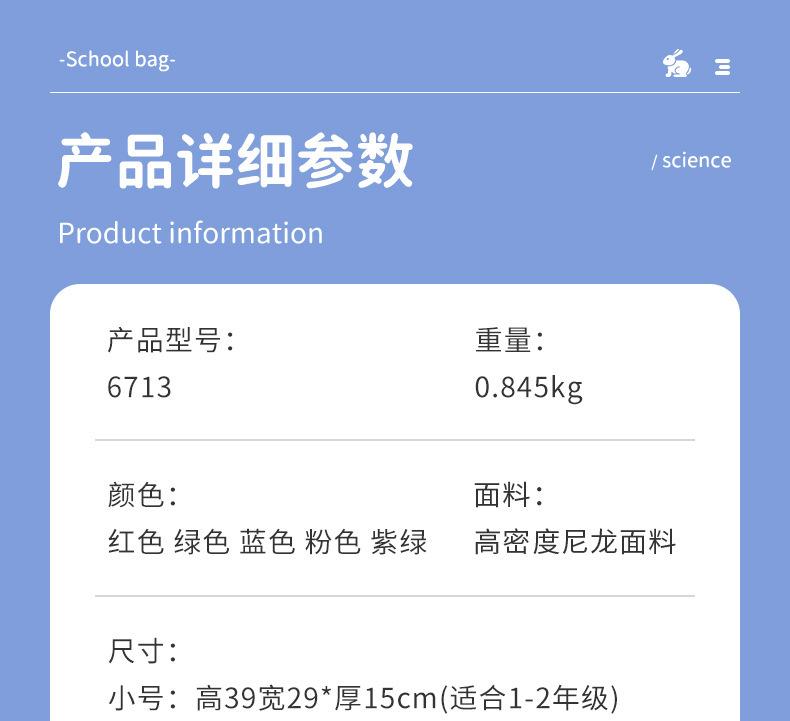 -School bag-

产品详细参数

/ science

Product information

产品型号:
6713

重量:
0.845kg

颜色:
红色 绿色 蓝色 粉色 紫绿

面料:
高密度尼龙面料

尺寸:
小号:高39宽29*厚15cm(适合1-2年级)