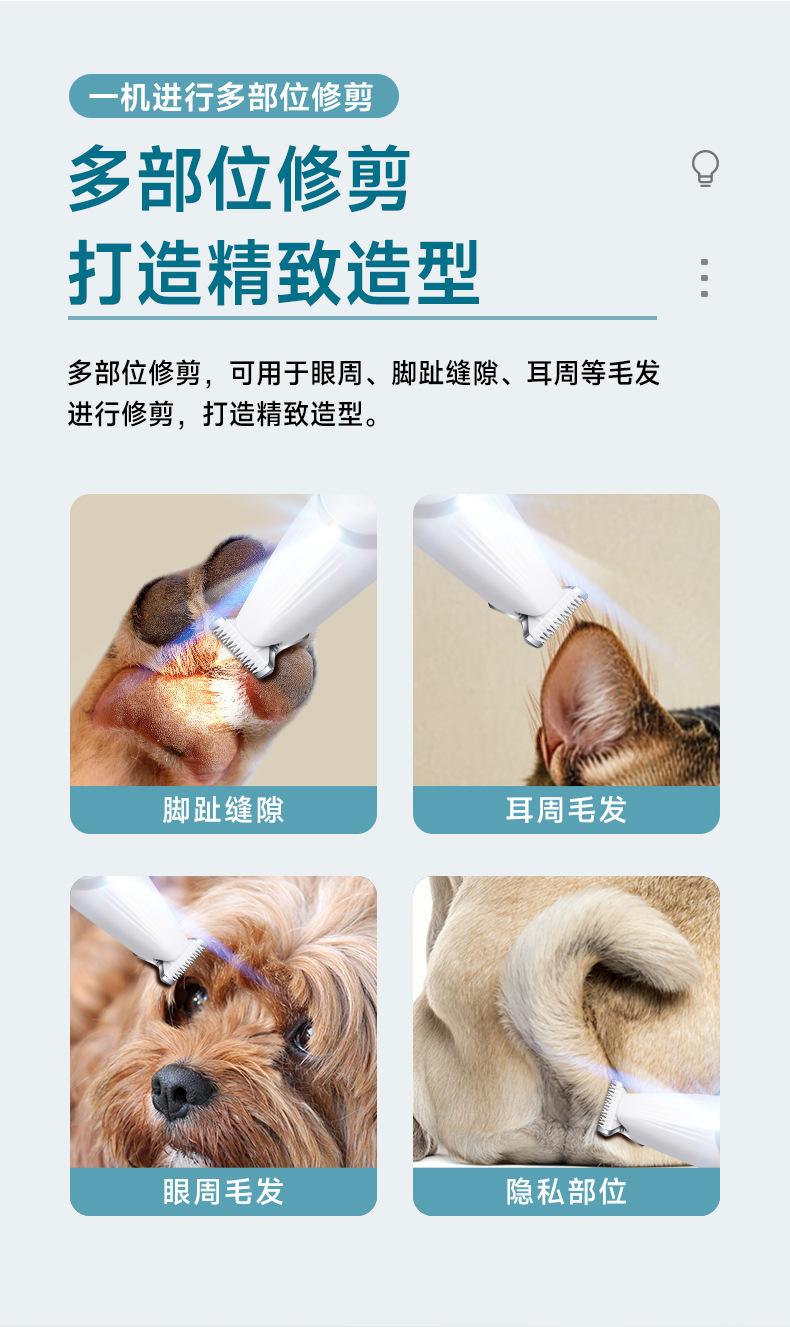 一机进行多部位修剪

多部位修剪
打造精致造型

多部位修剪，可用于眼周、脚趾缝隙、耳周等毛发进行修剪，打造精致造型。

脚趾缝隙

耳周毛发

眼周毛发

隐私部位