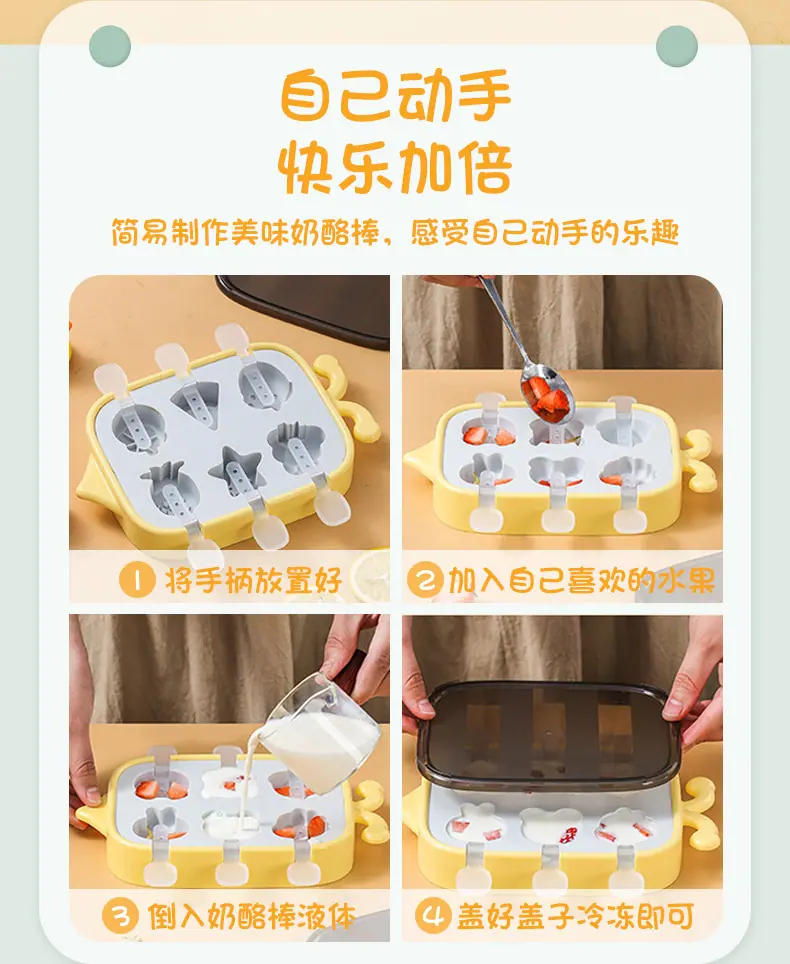 自己动手
快乐加倍

简易制作美味奶酪棒，感受自己动手的乐趣

1 将手柄放置好

2 加入自己喜欢的水果

3 倒入奶酪棒液体

4 盖好盖子冷冻即可