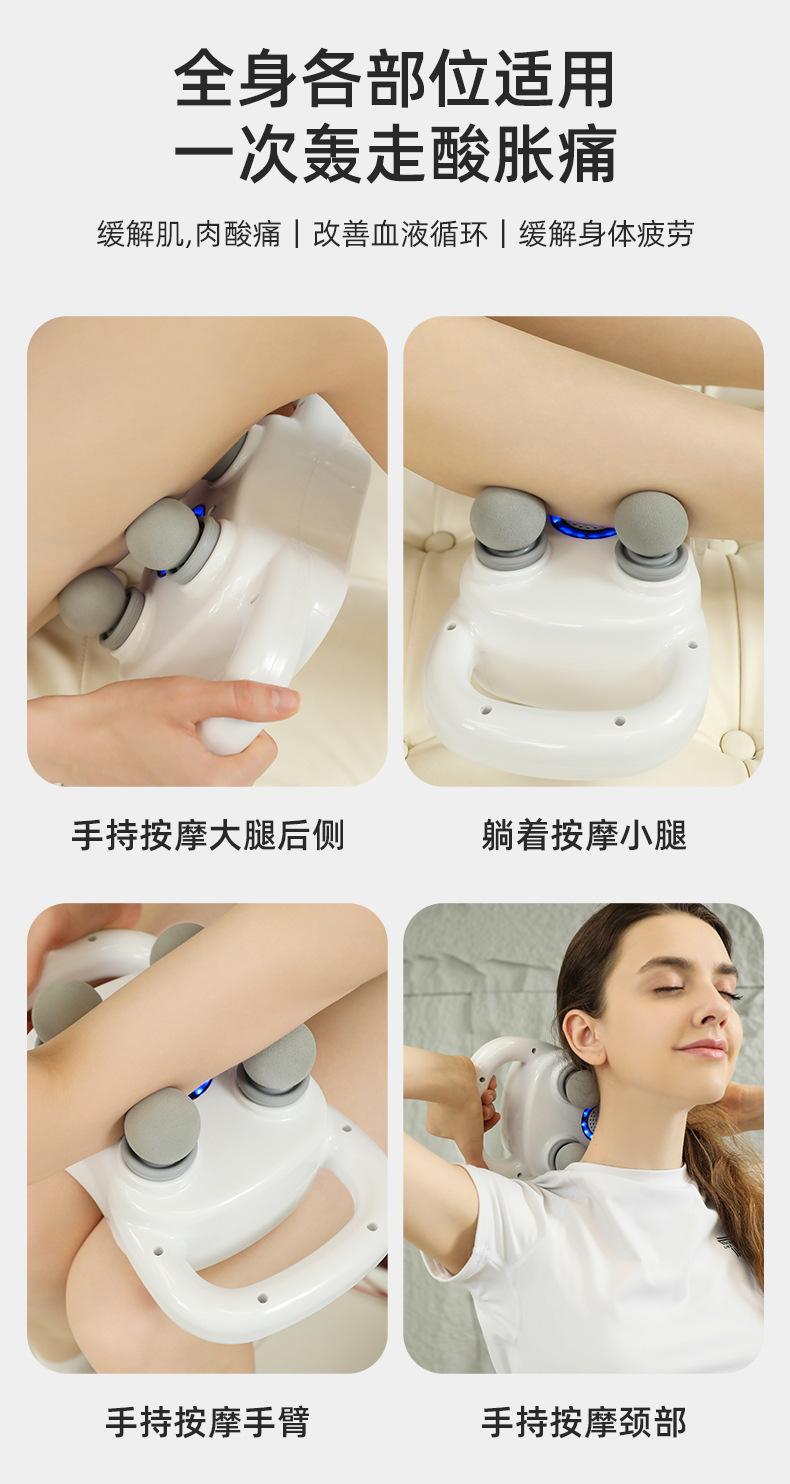 全身各部位适用
一次轰走酸胀痛

缓解肌,肉酸痛 | 改善血液循环 | 缓解身体疲劳

手持按摩大腿后侧

躺着按摩小腿

手持按摩手臂

手持按摩颈部