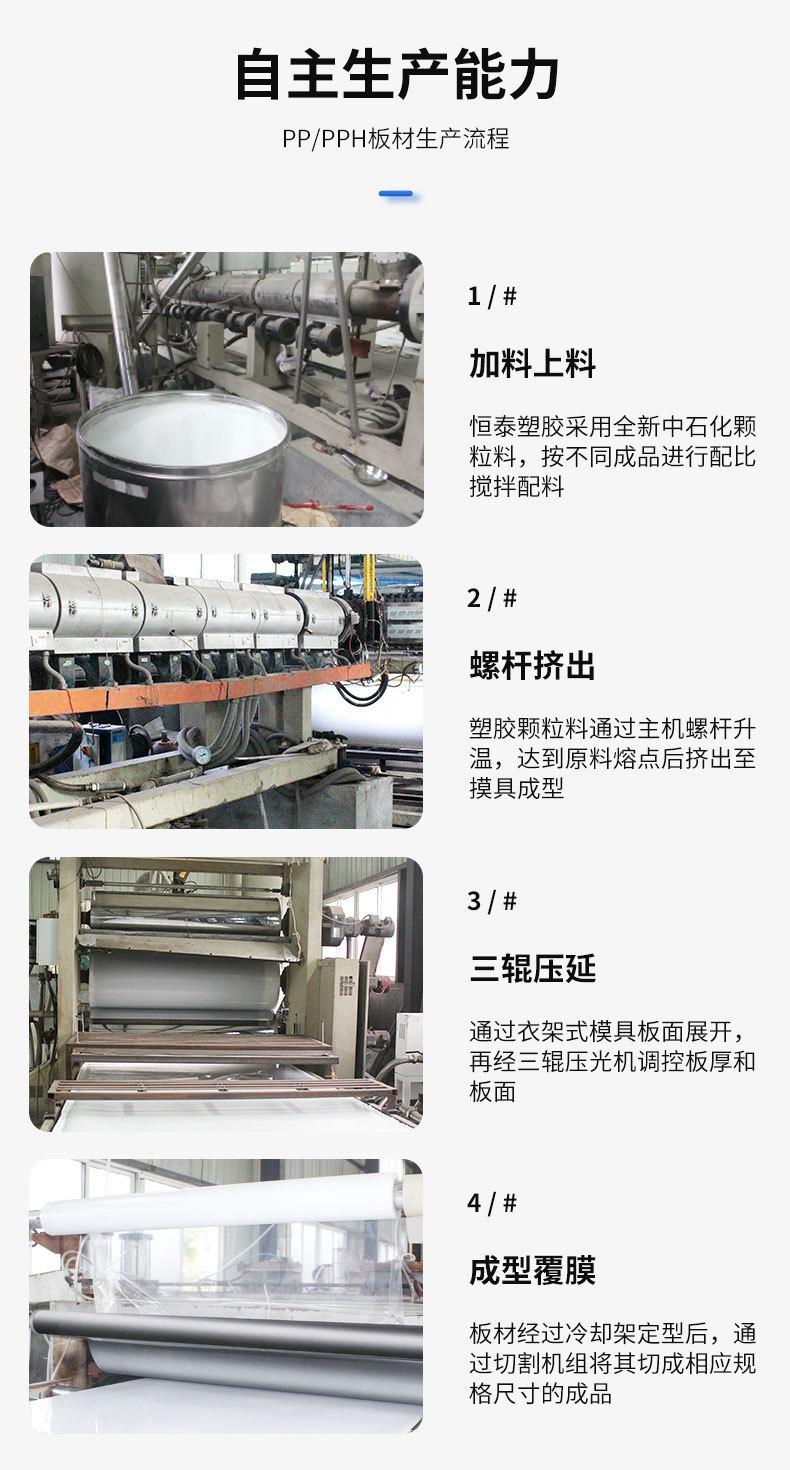 自主生产能力

PP/PPH板材生产流程

1 / #

加料上料

恒泰塑胶采用全新中石化颗粒料，按不同成品进行配比搅拌配料

2 / #

螺杆挤出

塑胶颗粒料通过主机螺杆升温，达到原料熔点后挤出至摸具成型

3 / #

三辊压延

通过衣架式模具板面展开，再经三辊压光机调控板厚和板面

4 / #

成型覆膜

板材经过冷却架定型后，通过切割机组将其切成相应规格尺寸的成品