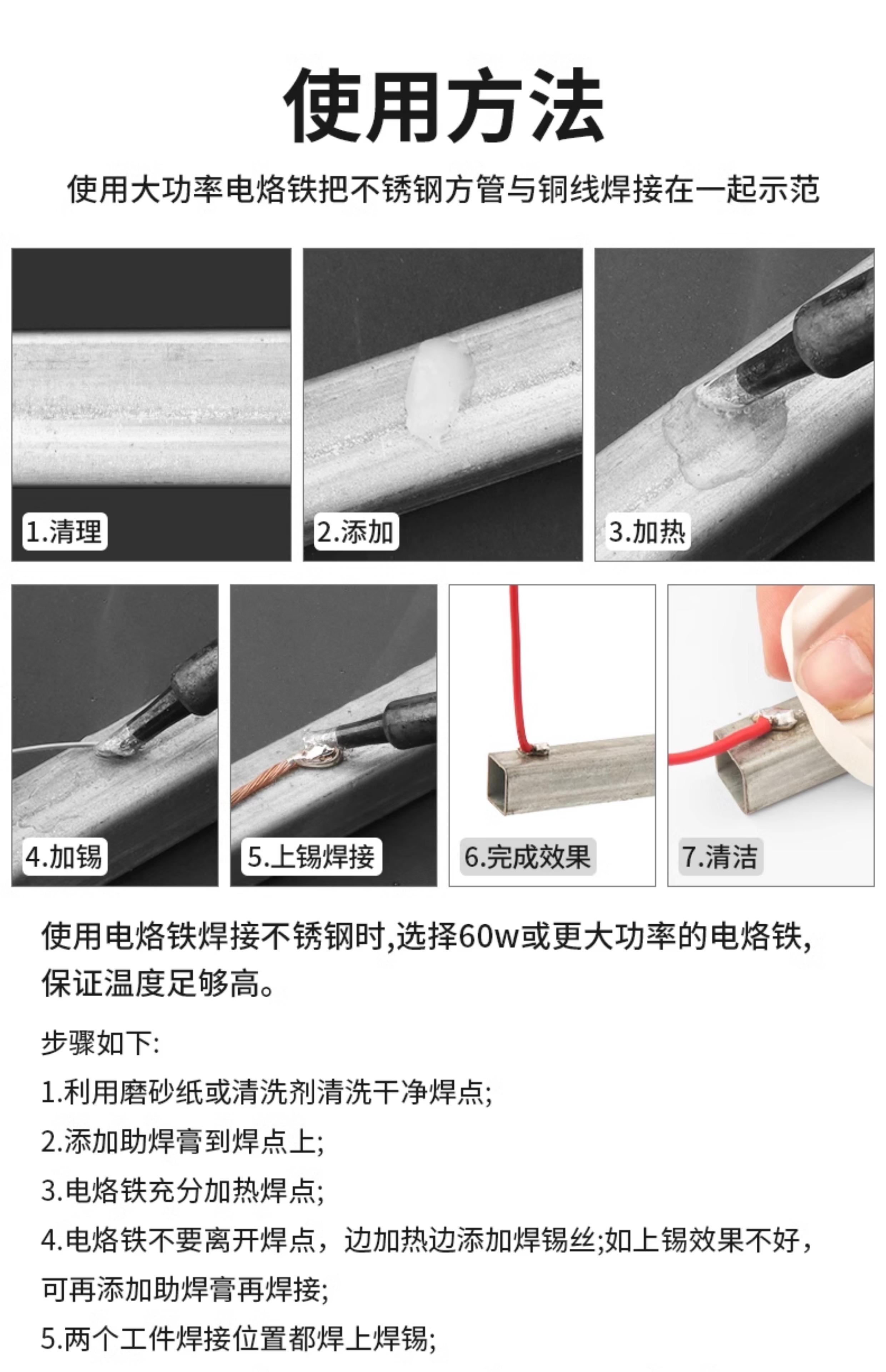 使用方法

使用大功率电烙铁把不锈钢方管与铜线焊接在一起示范

1.清理

2.添加

3.加热

4.加锡

5.上锡焊接

6.完成效果

7.清洁

使用电烙铁焊接不锈钢时,选择60w或更大功率的电烙铁,保证温度足够高。

步骤如下:

1.利用磨砂纸或清洗剂清洗干净焊点;

2.添加助焊膏到焊点上;

3.电烙铁充分加热焊点;

4.电烙铁不要离开焊点，边加热边添加焊锡丝;如上锡效果不好，可再添加助焊膏再焊接;

5.两个工件焊接位置都焊上焊锡;