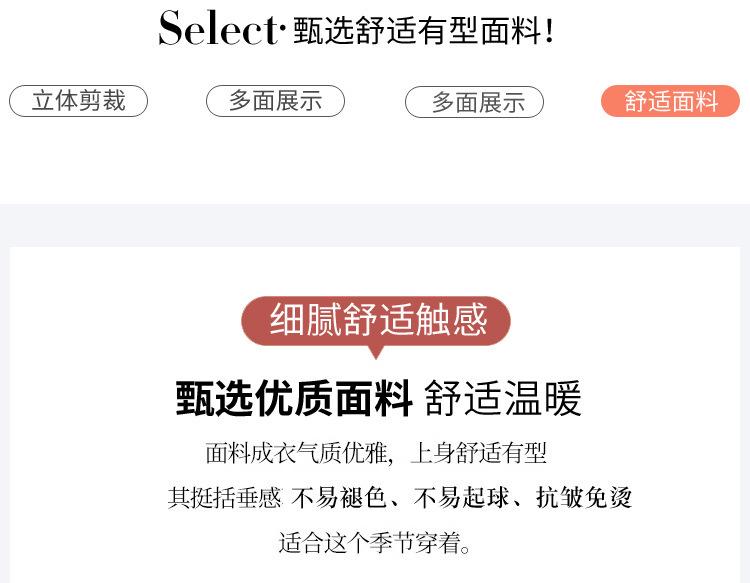 Select· 甄选舒适有型面料!

立体剪裁 多面展示 多面展示 舒适面料

细腻舒适触感

甄选优质面料 舒适温暖

面料成衣气质优雅, 上身舒适有型

其挺括垂感 不易褪色、不易起球、抗皱免烫

适合这个季节穿着。