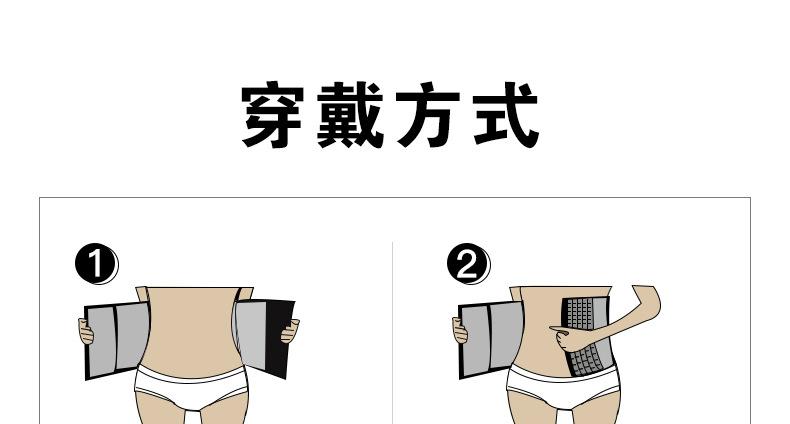 穿戴方式

1

2